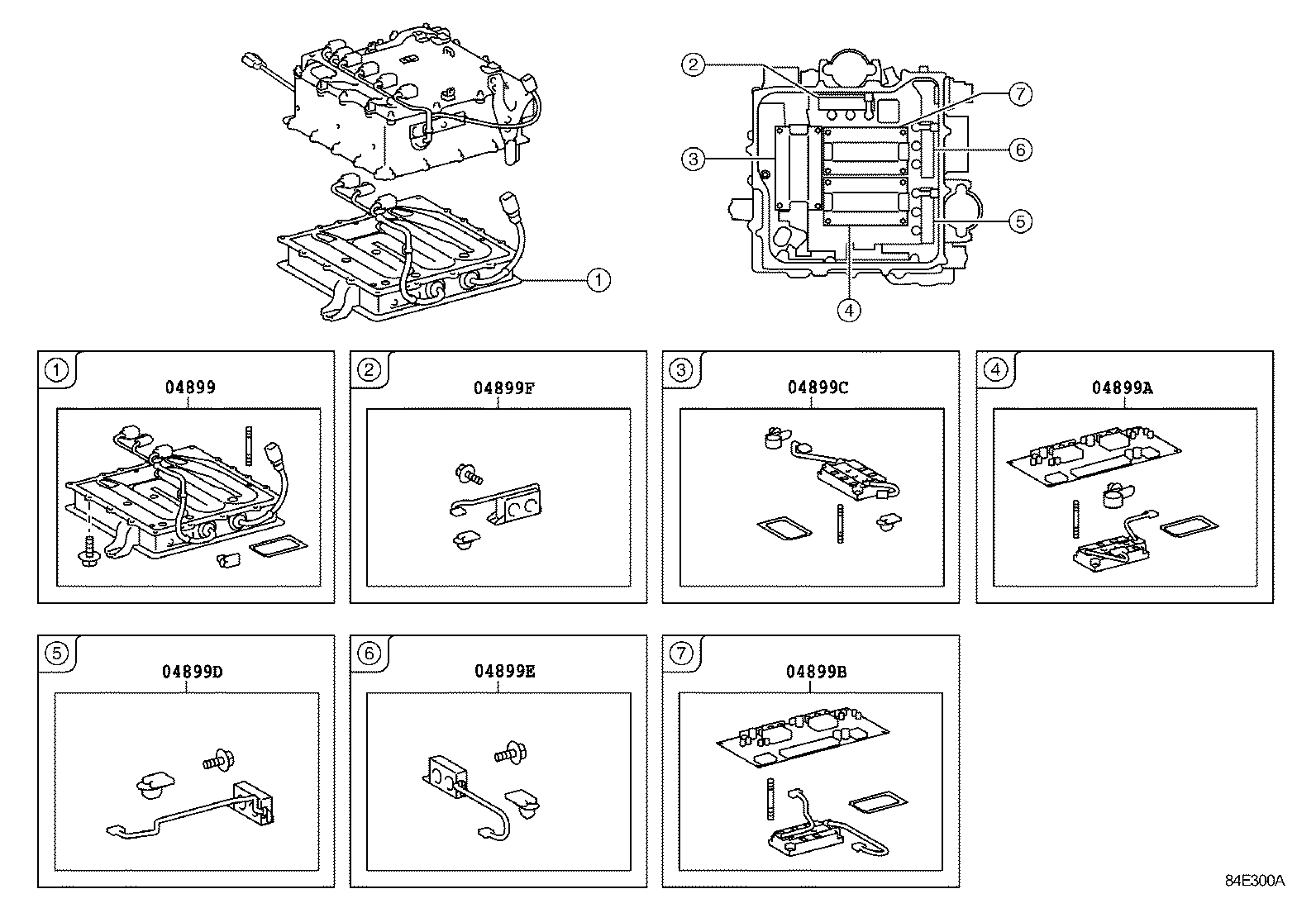 1
2
7
3
6
5
4

1
04899

2
04899F

3
04899C

4
04899A

5
04899D

6
04899E

7
04899B

84E300A