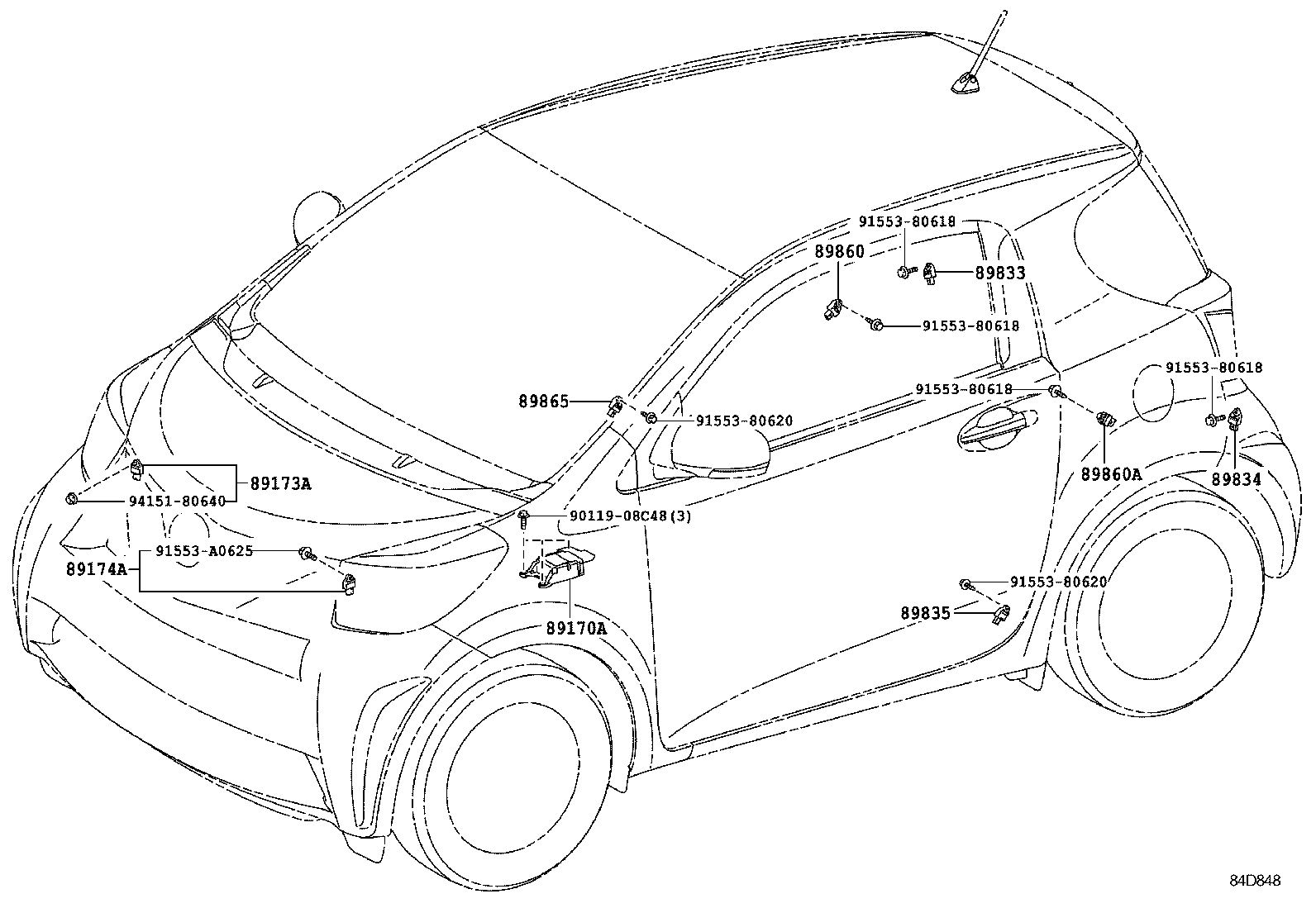 91553-80618
89860
89833
91553-80618
91553-80618
91553-80618
89865
91553-80620
89860A
89834
89173A
94151-80640
90119-08C48(3)
91553-A0625
89174A
91553-80620
89835
89170A
84D848