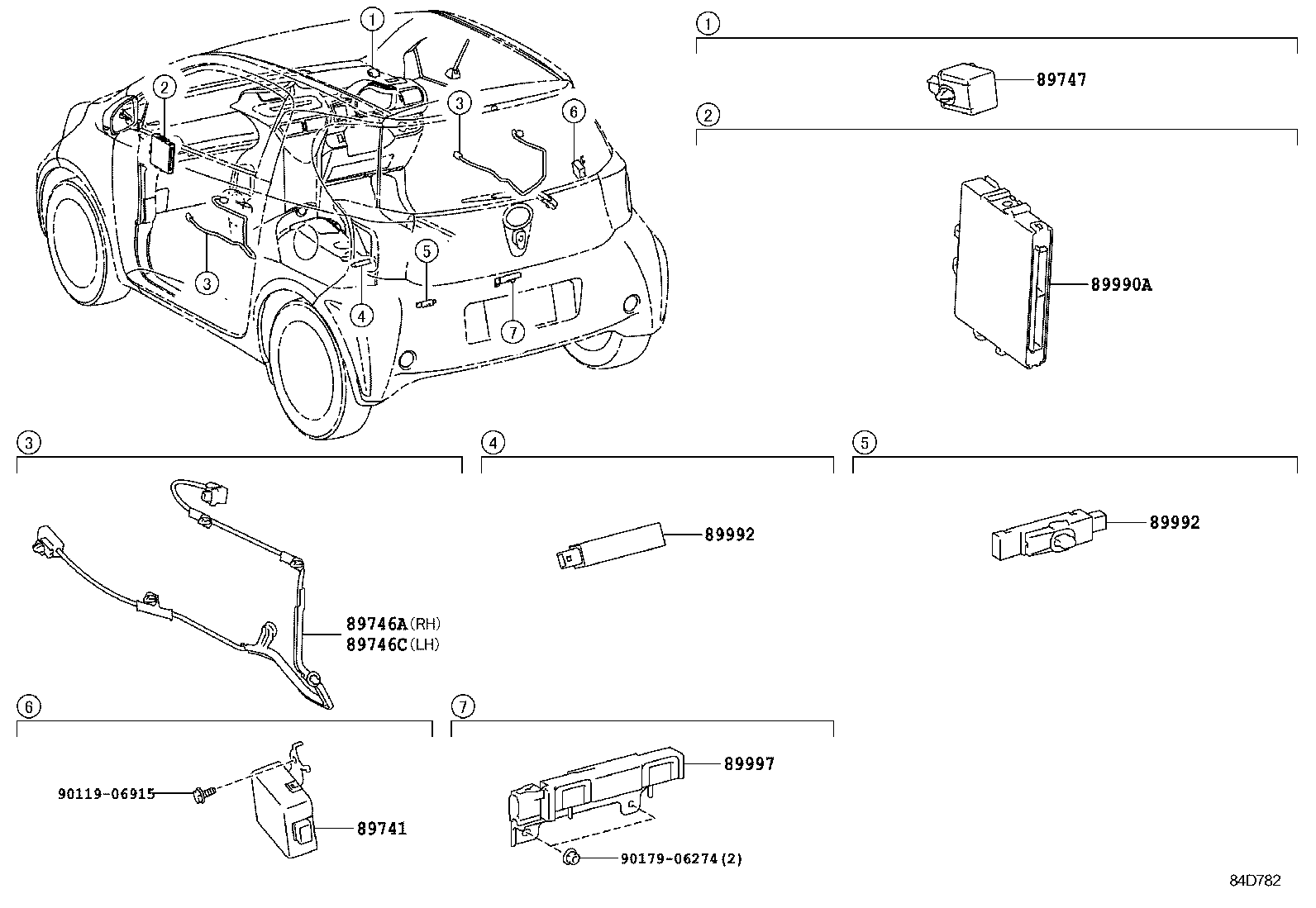 1
2
3
6
3
5
4
7

1
89747

2
89990A

3
89746A(RH)
89746C(LH)

4
89992

5
89992

6
90119-06915
89741

7
89997
90179-06274(2)

84D782