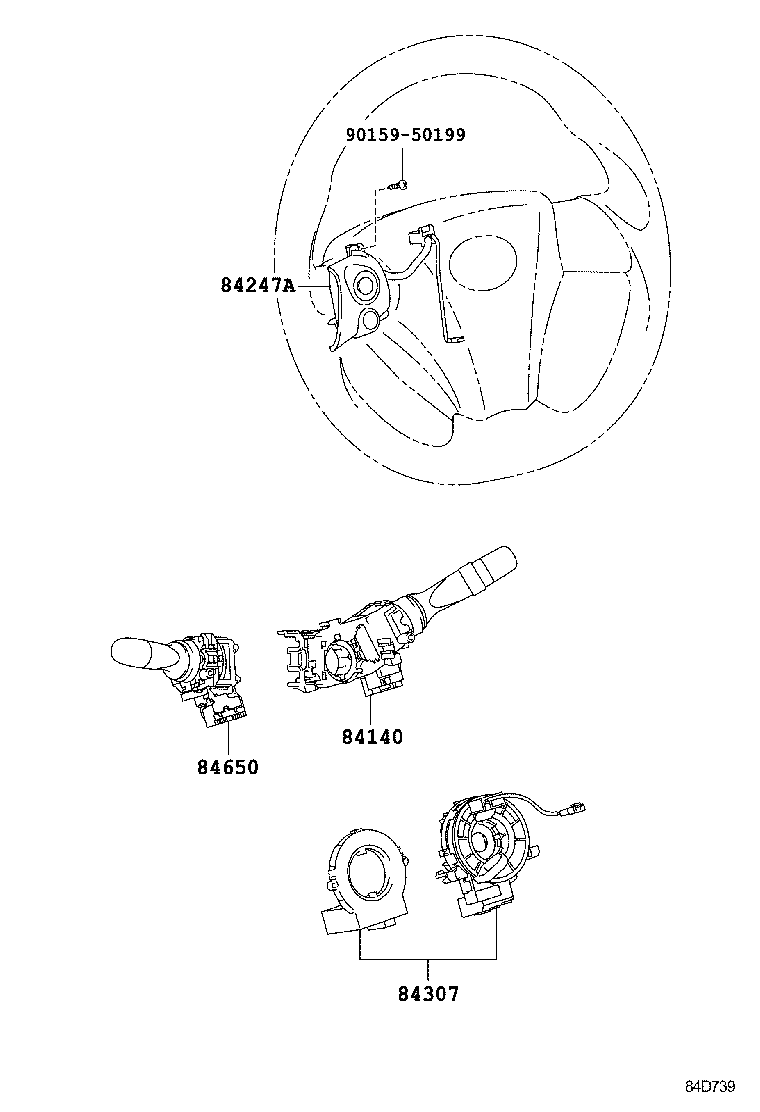 90159-50199

84247A

84140

84650

84307

84D739