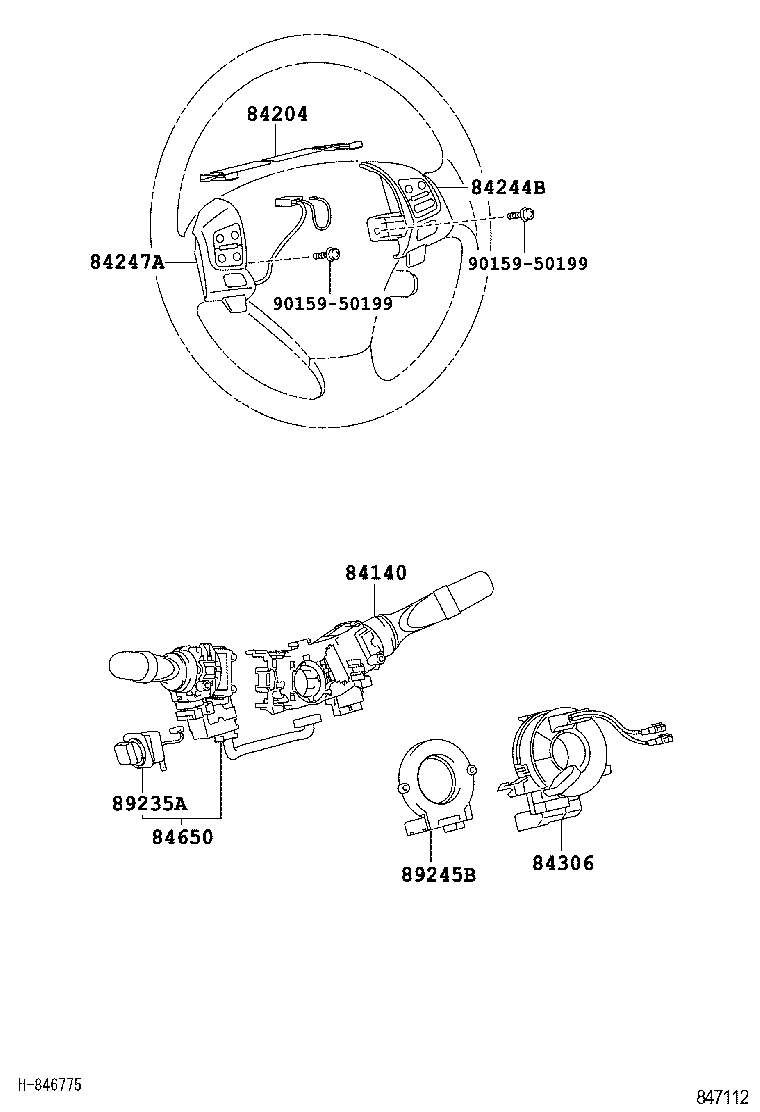 84204
84244B
84247A
90159-50199
90159-50199
84140
89235A
84650
89245B
84306
H-846775
847112