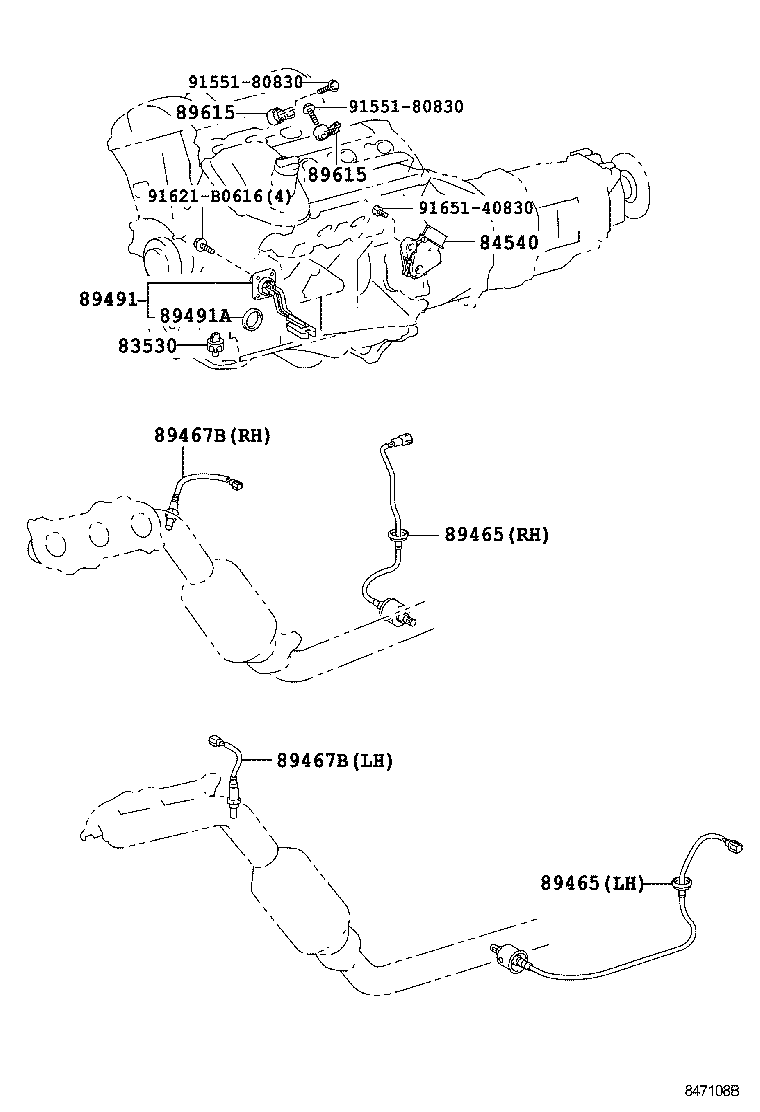 91551-80830
89615
91551-80830
89615
91621-B0616(4)
91651-40830
84540
89491
89491A
83530
89467B(RH)
89465(RH)
89467B(LH)
89465(LH)
847108B