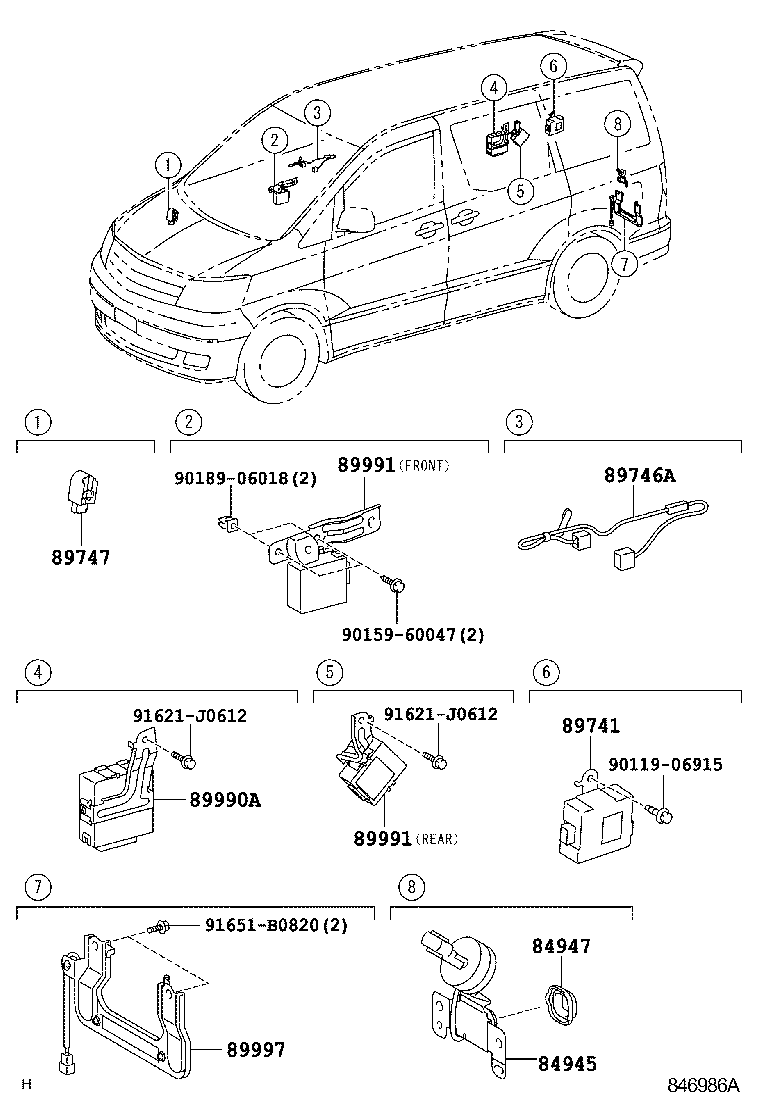 1
2
3
4
5
6
7
8

1

89747

2

90189-06018(2)

89991(FRONT)

90159-60047(2)

3

89746A

4

91621-J0612

89990A

5

91621-J0612

89991(REAR)

6

89741

90119-06915

7

91651-B0820(2)

89997

8

84947

84945

H

846986A