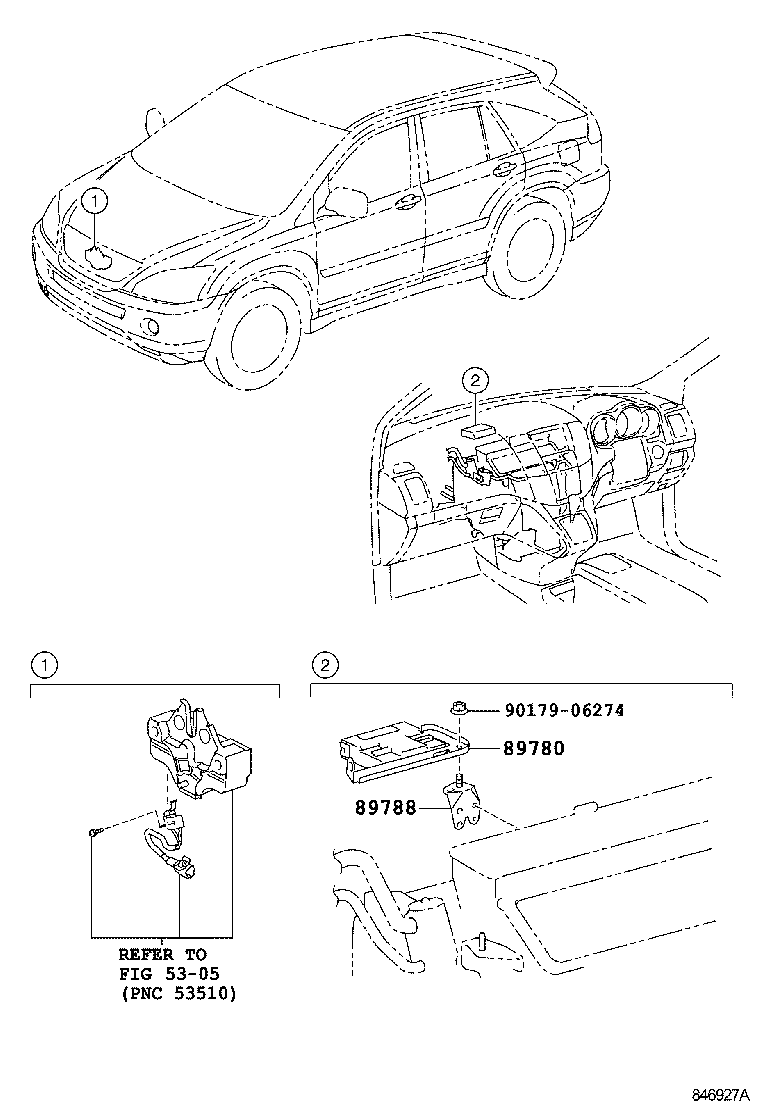 1

2

1

REFER TO
FIG 53-05
(PNC 53510)

2

90179-06274

89780

89788

846927A