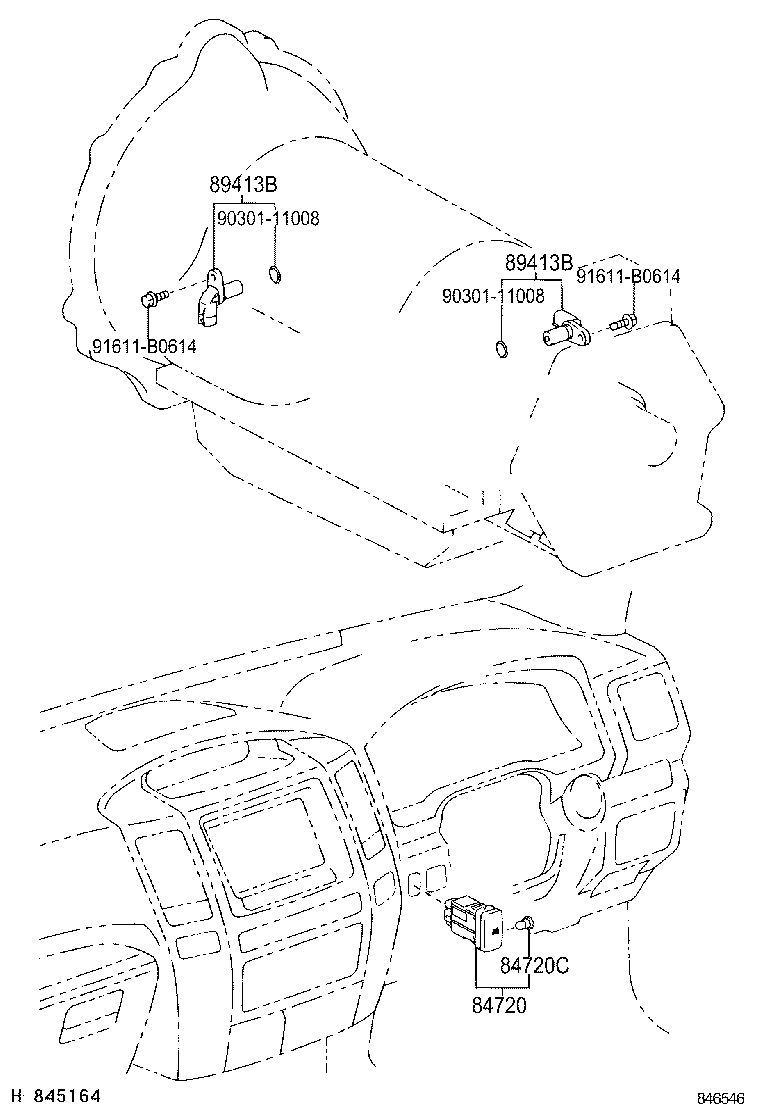 89413B
90301-11008
91611-B0614
89413B
90301-11008
91611-B0614
84720C
84720
H 845164
846546