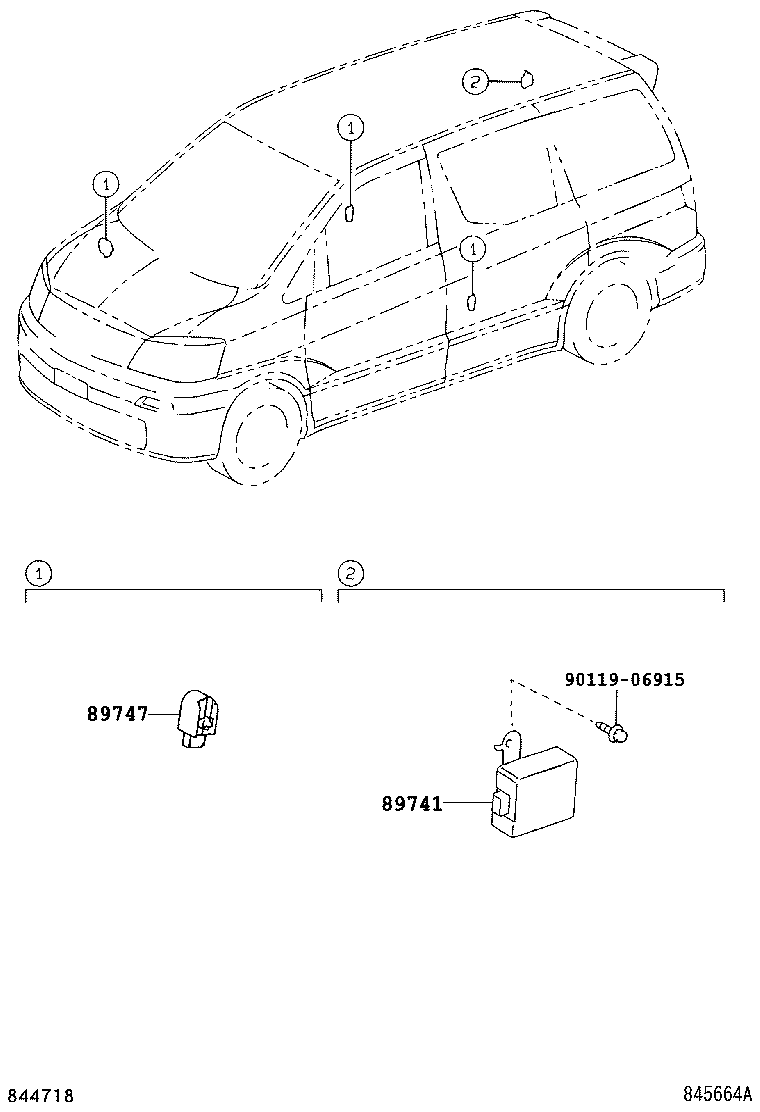 2
1
1
1

1
2

89747

90119-06915

89741

844718
845664A