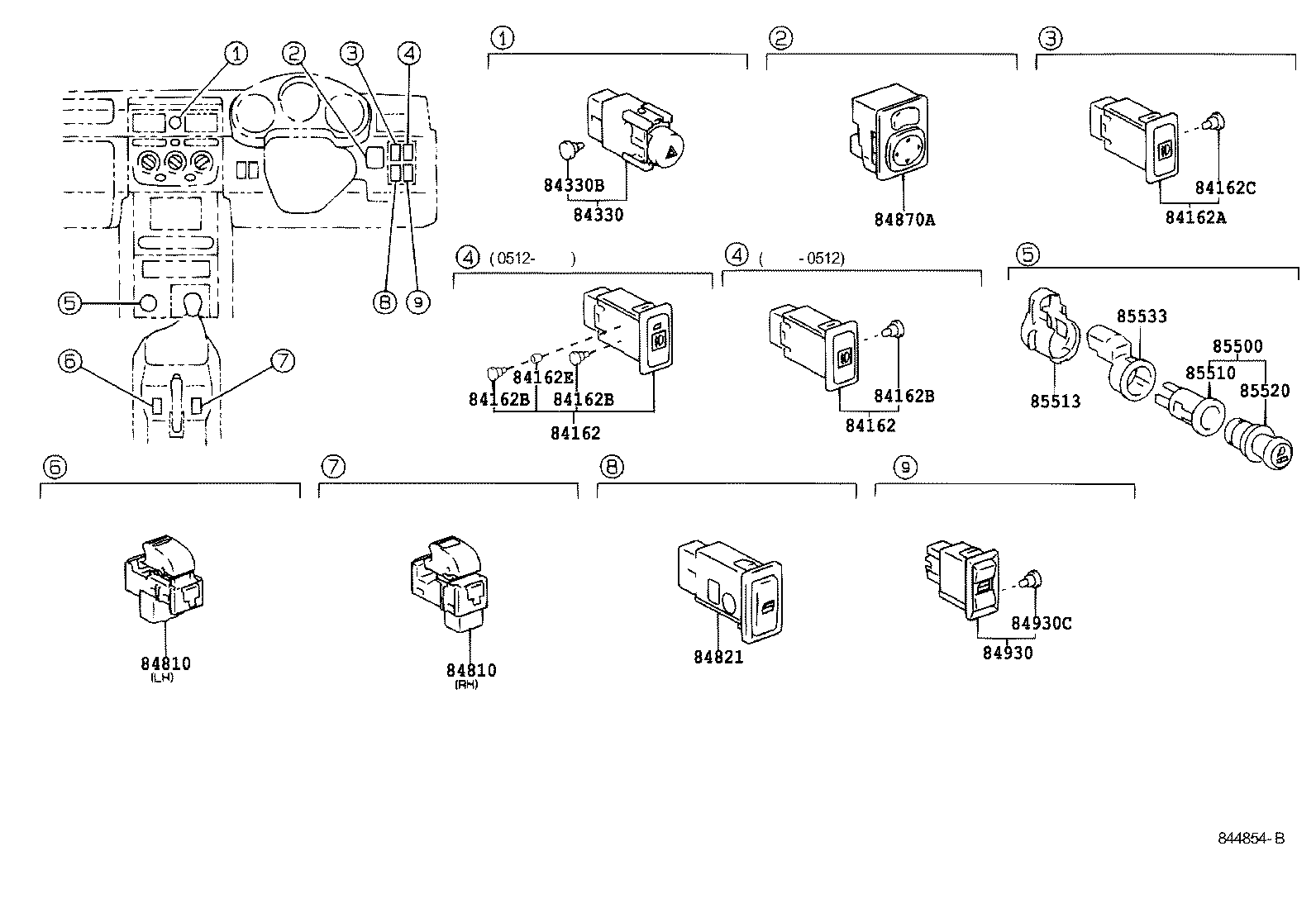 1
2
3
4
5
6
7
8
9

1
84330B
84330

2
84870A

3
84162C
84162A

4 (0512- )
84162E
84162B
84162B
84162

4 ( -0512)
84162B
84162

5
85533
85500
85510
85520
85513

6
84810
(LH)

7
84810
(RH)

8
84821

9
84930C
84930

844854-B