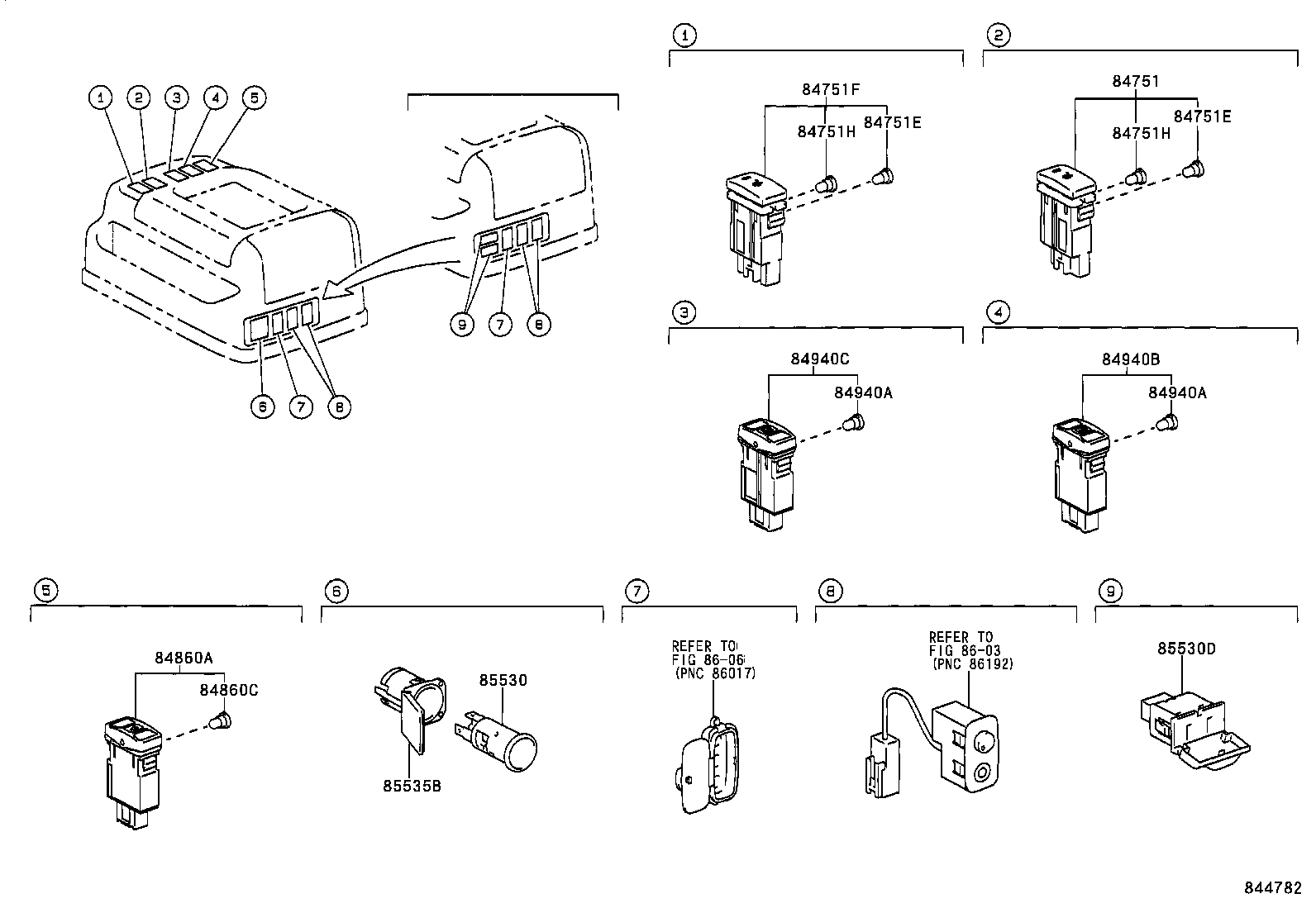 1 2 3 4 5

9 7 8

6 7 8

1

84751F
84751H 84751E

2

84751
84751H 84751E

3

84940C
84940A

4

84940B
84940A

5

84860A
84860C

6

85530
85535B

7

REFER TO
FIG 86-06
(PNC 86017)

8

REFER TO
FIG 86-03
(PNC 86192)

9

85530D

844782