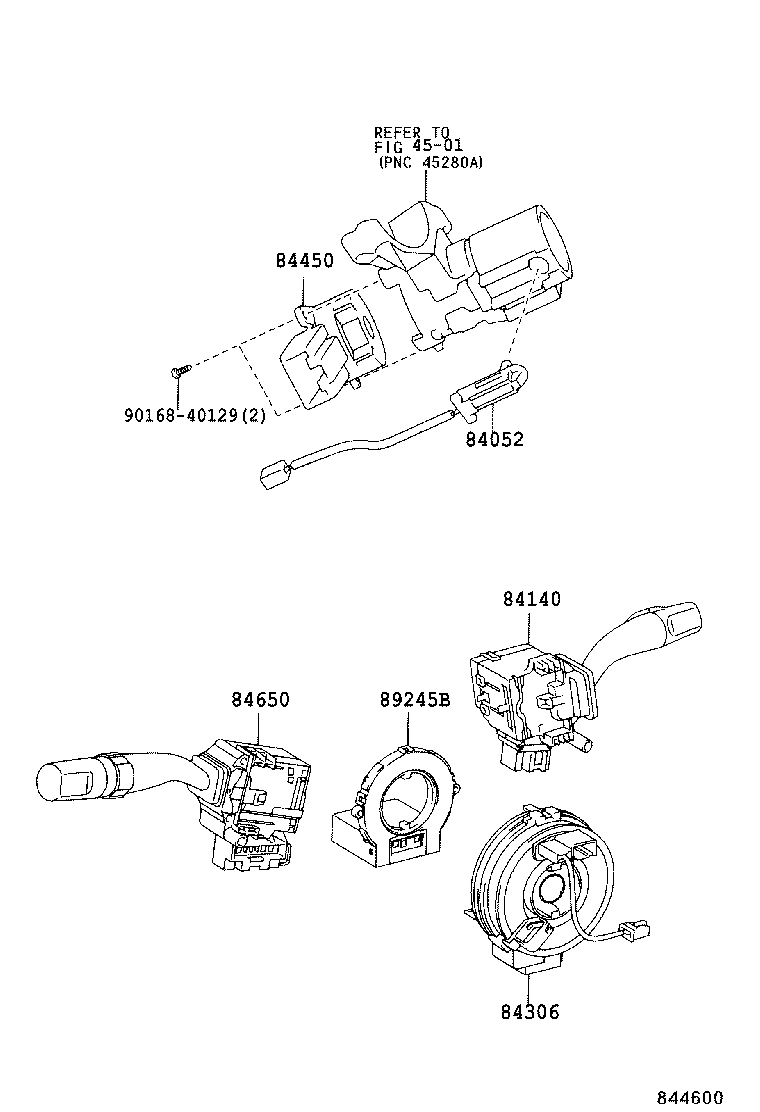 REFER TO
FIG 45-01
(PNC 45280A)

84450

90168-40129(2)

84052

84140

84650

89245B

84306

844600