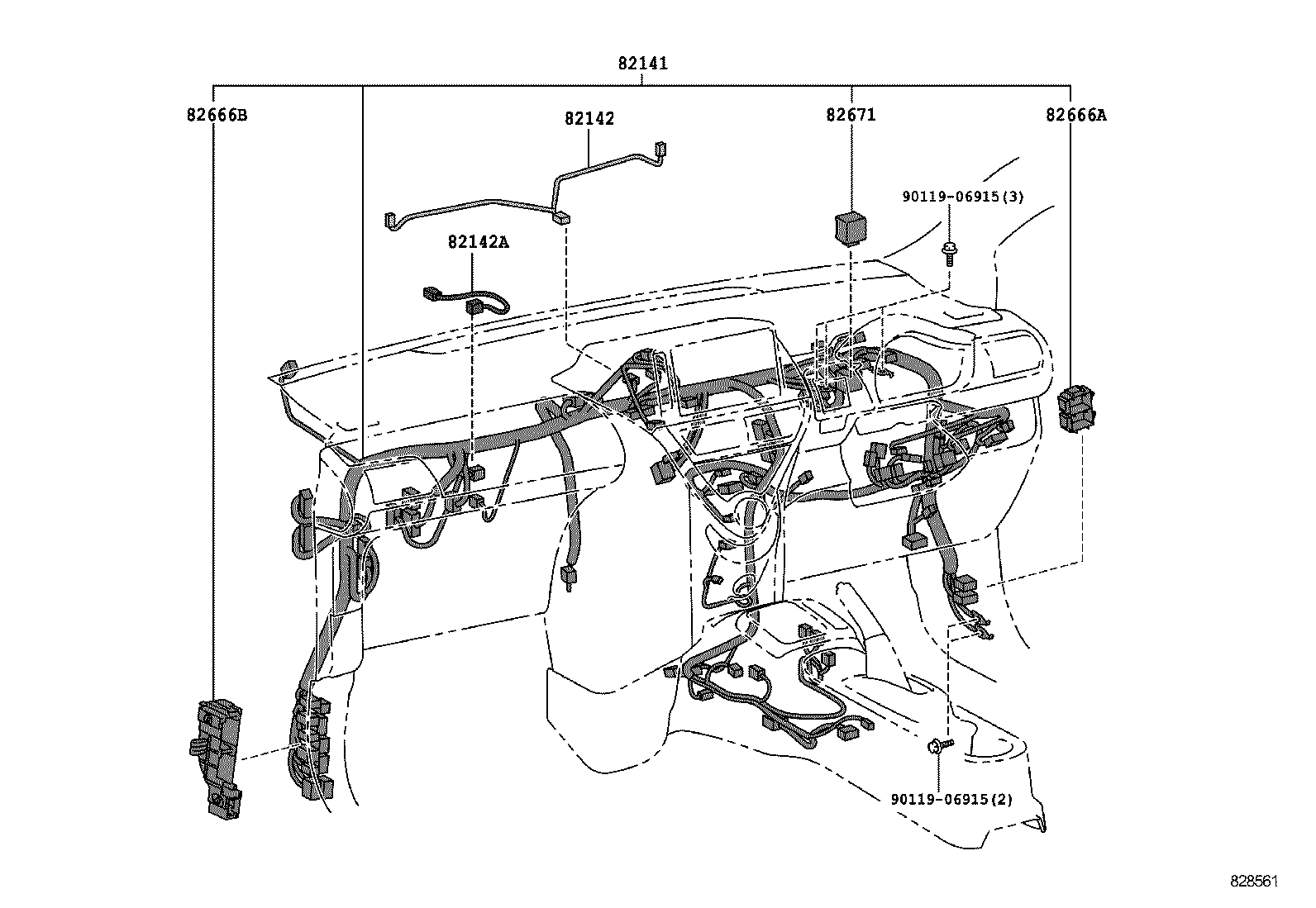 82141
82666B
82142
82671
82666A
90119-06915(3)
82142A
90119-06915(2)
828561