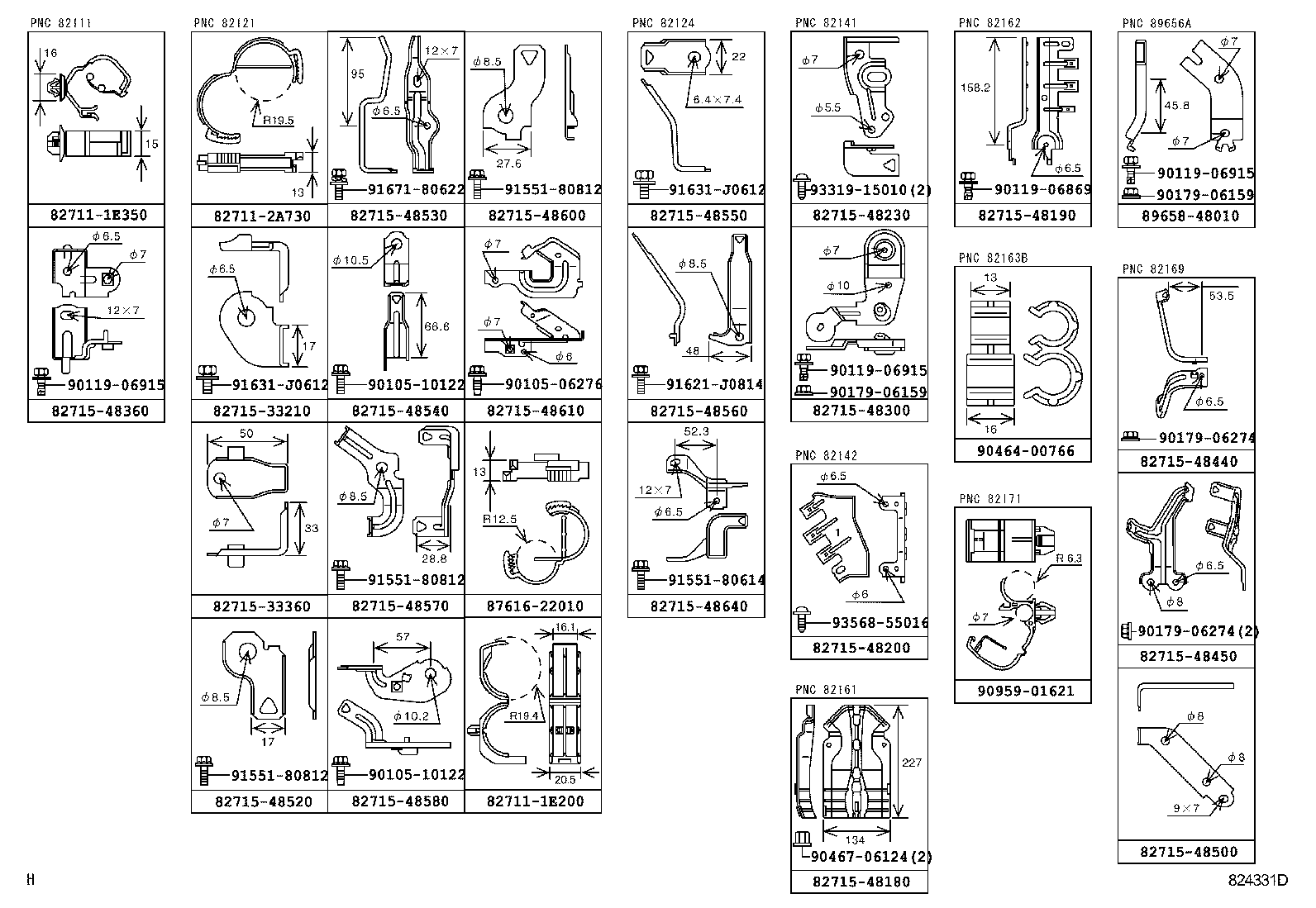 PNC 82111

16

15

82711-1E350

$\phi$6.5

$\phi$7

12×7

90119-06915

82715-48360

PNC 82121

R19.5

13

82711-2A730

95

12×7

$\phi$6.5

91671-80622

82715-48530

$\phi$8.5

27.6

91551-80812

82715-48600

$\phi$6.5

17

91631-J0612

82715-33210

$\phi$10.5

66.6

90105-10122

82715-48540

$\phi$7

$\phi$7

$\phi$6

90105-06276

82715-48610

50

$\phi$7

33

82715-33360

$\phi$8.5

28.8

91551-80812

82715-48570

13

R12.5

87616-22010

$\phi$8.5

17

91551-80812

82715-48520

57

$\phi$10.2

90105-10122

82715-48580

16.1

R19.4

20.5

82711-1E200

PNC 82124

22

6.4×7.4

91631-J0612

82715-48550

$\phi$8.5

48

91621-J0814

82715-48560

52.3

12×7

$\phi$6.5

91551-80614

82715-48640

PNC 82141

$\phi$7

$\phi$5.5

93319-15010(2)

82715-48230

$\phi$7

$\phi$10

90119-06915

90179-06159

82715-48300

PNC 82142

$\phi$6.5

$\phi$6

93568-55016

82715-48200

PNC 82161

227

134

90467-06124(2)

82715-48180

PNC 82162

158.2

$\phi$6.5

90119-06869

82715-48190

PNC 82163B

13

16

90464-00766

PNC 82171

R6.3

$\phi$7

90959-01621

PNC 89656A

$\phi$7

45.8

$\phi$7

90119-06915

90179-06159

89658-48010

PNC 82169

53.5

$\phi$6.5

90179-06274

82715-48440

$\phi$6.5

$\phi$8

90179-06274(2)

82715-48450

$\phi$8

$\phi$8

9×7

82715-48500

H

824331D