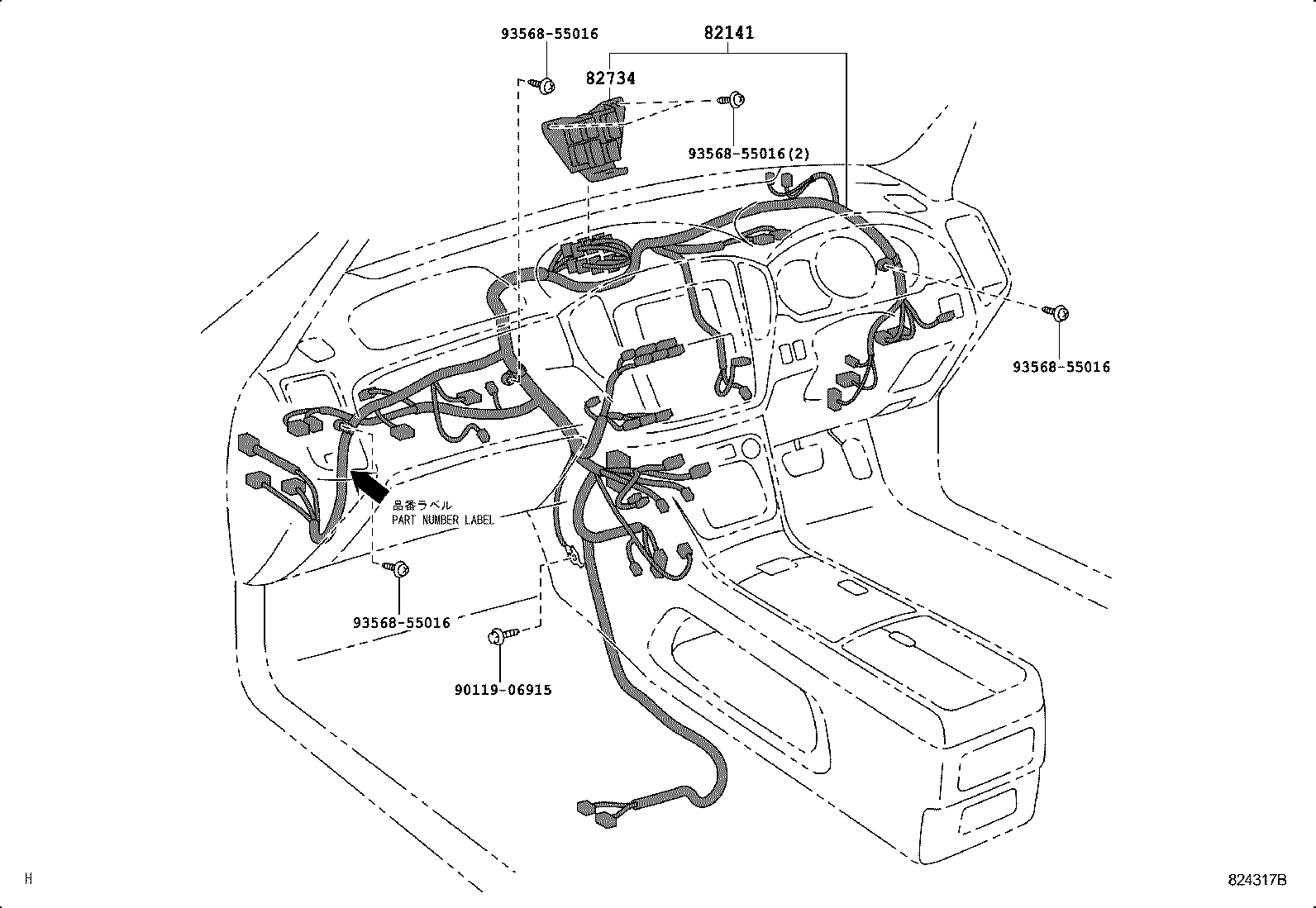 93568-55016

82141

82734

93568-55016(2)

93568-55016

品番ラベル
PART NUMBER LABEL

93568-55016

90119-06915

H

824317B