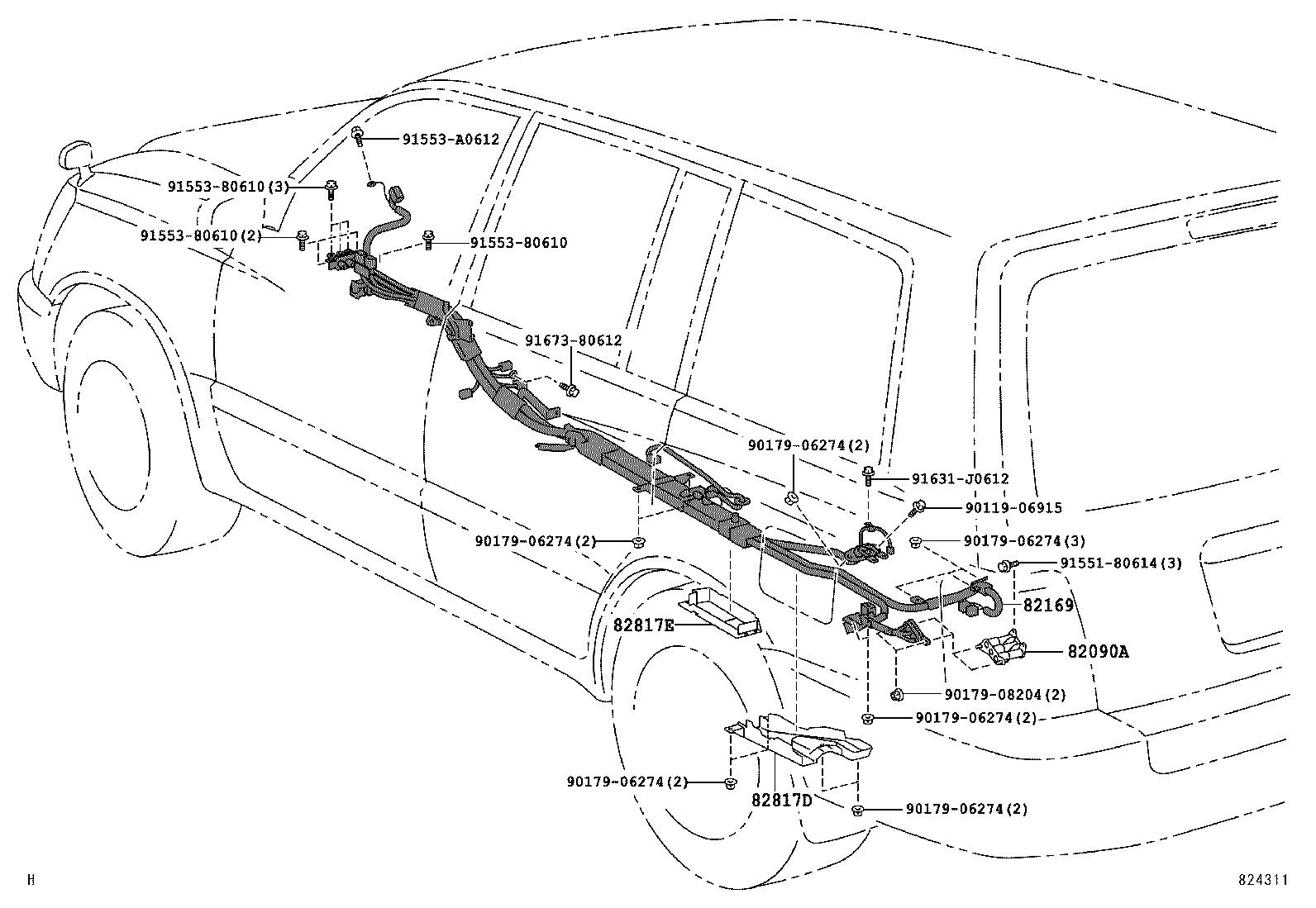 91553-A0612
91553-80610(3)
91553-80610(2)
91553-80610
91673-80612
90179-06274(2)
91631-J0612
90119-06915
90179-06274(2)
90179-06274(3)
91551-80614(3)
82169
82817E
82090A
90179-08204(2)
90179-06274(2)
90179-06274(2)
82817D
90179-06274(2)
H
824311