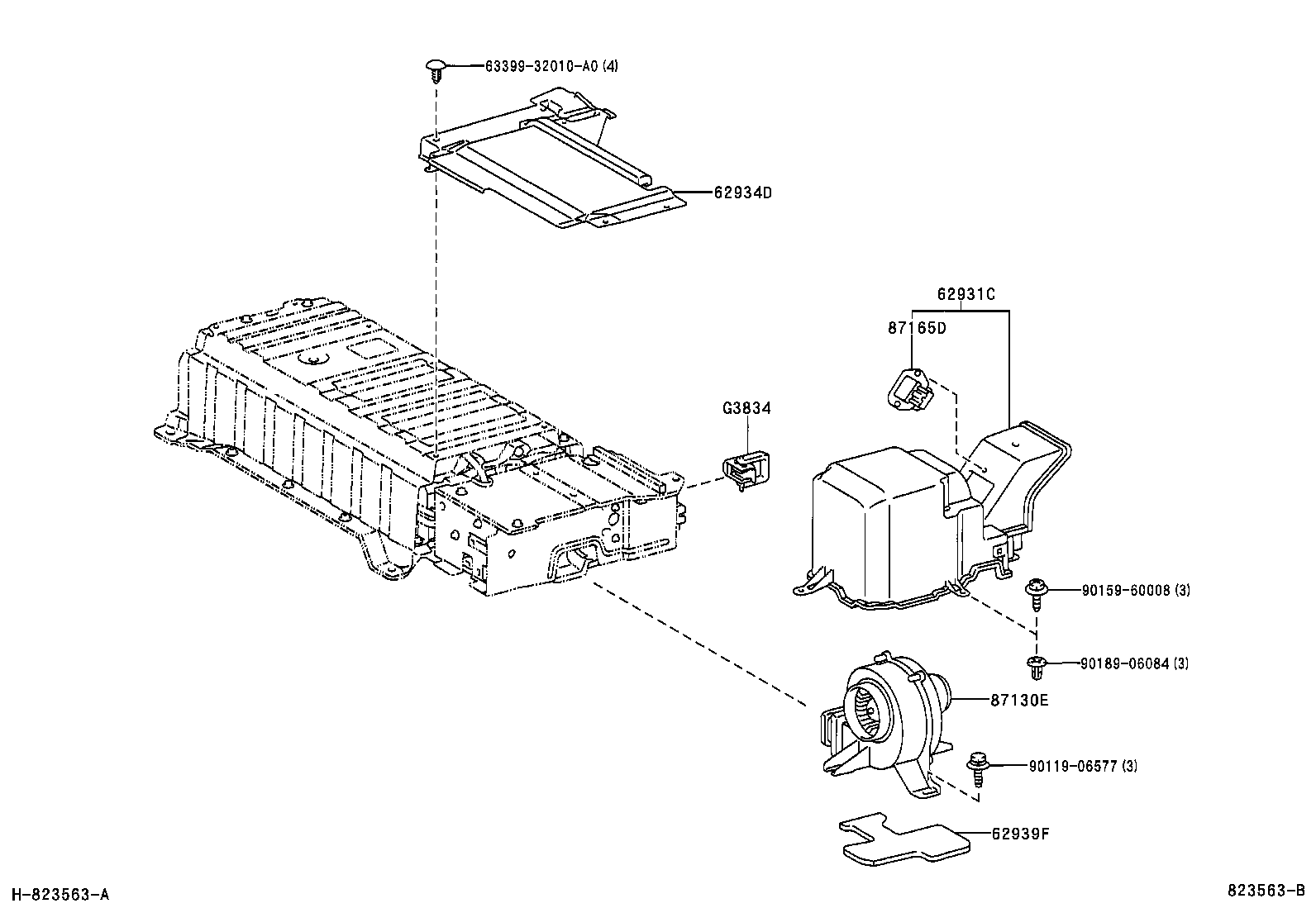 63399-32010-A0 (4)

62934D

62931C

87165D

G3834

90159-60008 (3)

90189-06084 (3)

87130E

90119-06577 (3)

62939F

H-823563-A

823563-B