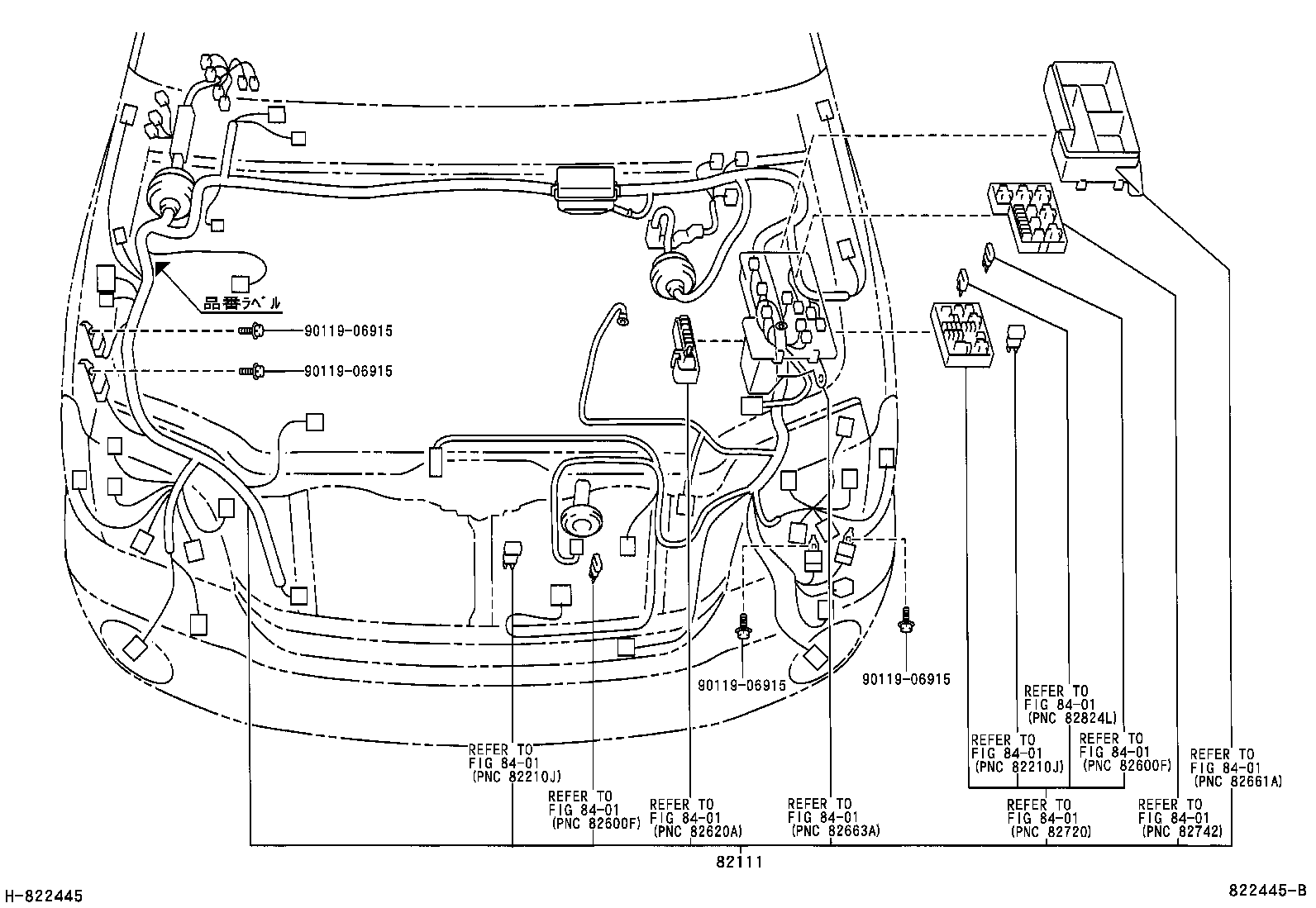 品番ラベル

90119-06915

90119-06915

90119-06915

90119-06915

REFER TO
FIG 84-01
(PNC 82824L)

REFER TO
FIG 84-01
(PNC 82210J)

REFER TO
FIG 84-01
(PNC 82600F)

REFER TO
FIG 84-01
(PNC 82661A)

REFER TO
FIG 84-01
(PNC 82210J)

REFER TO
FIG 84-01
(PNC 82600F)

REFER TO
FIG 84-01
(PNC 82620A)

REFER TO
FIG 84-01
(PNC 82663A)

REFER TO
FIG 84-01
(PNC 82720)

REFER TO
FIG 84-01
(PNC 82742)

82111

H-822445

822445-B