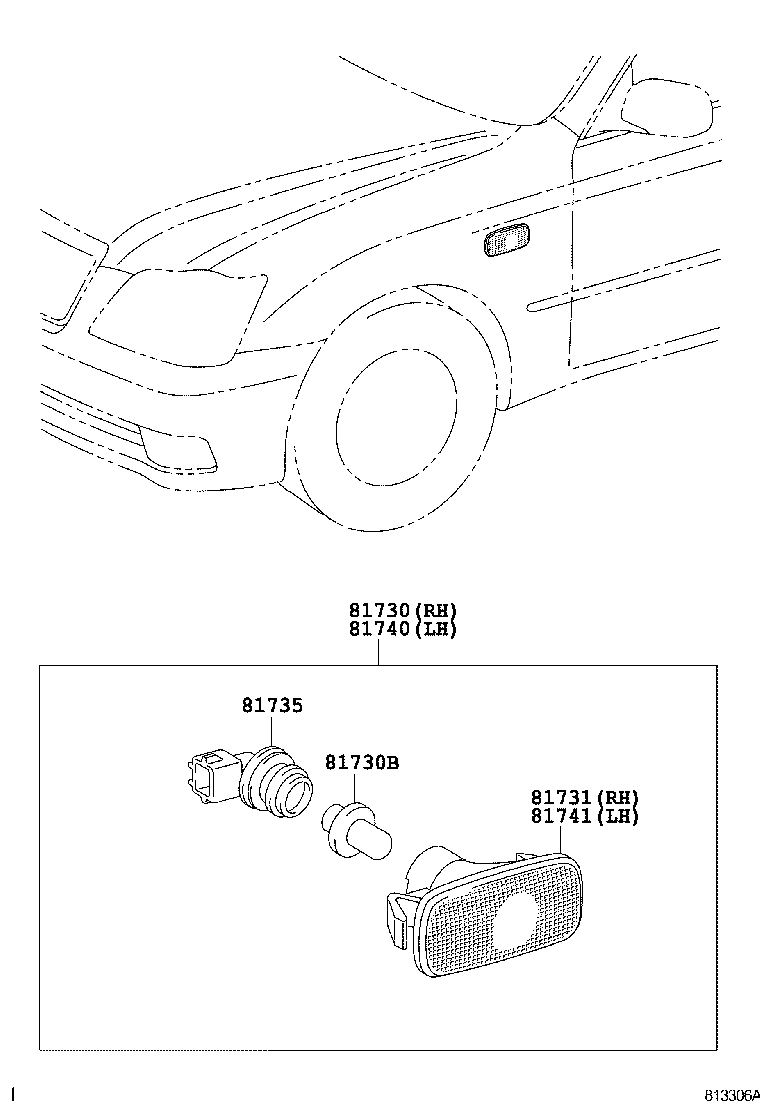 81730(RH)
81740(LH)

81735

81730B

81731(RH)
81741(LH)

813306A