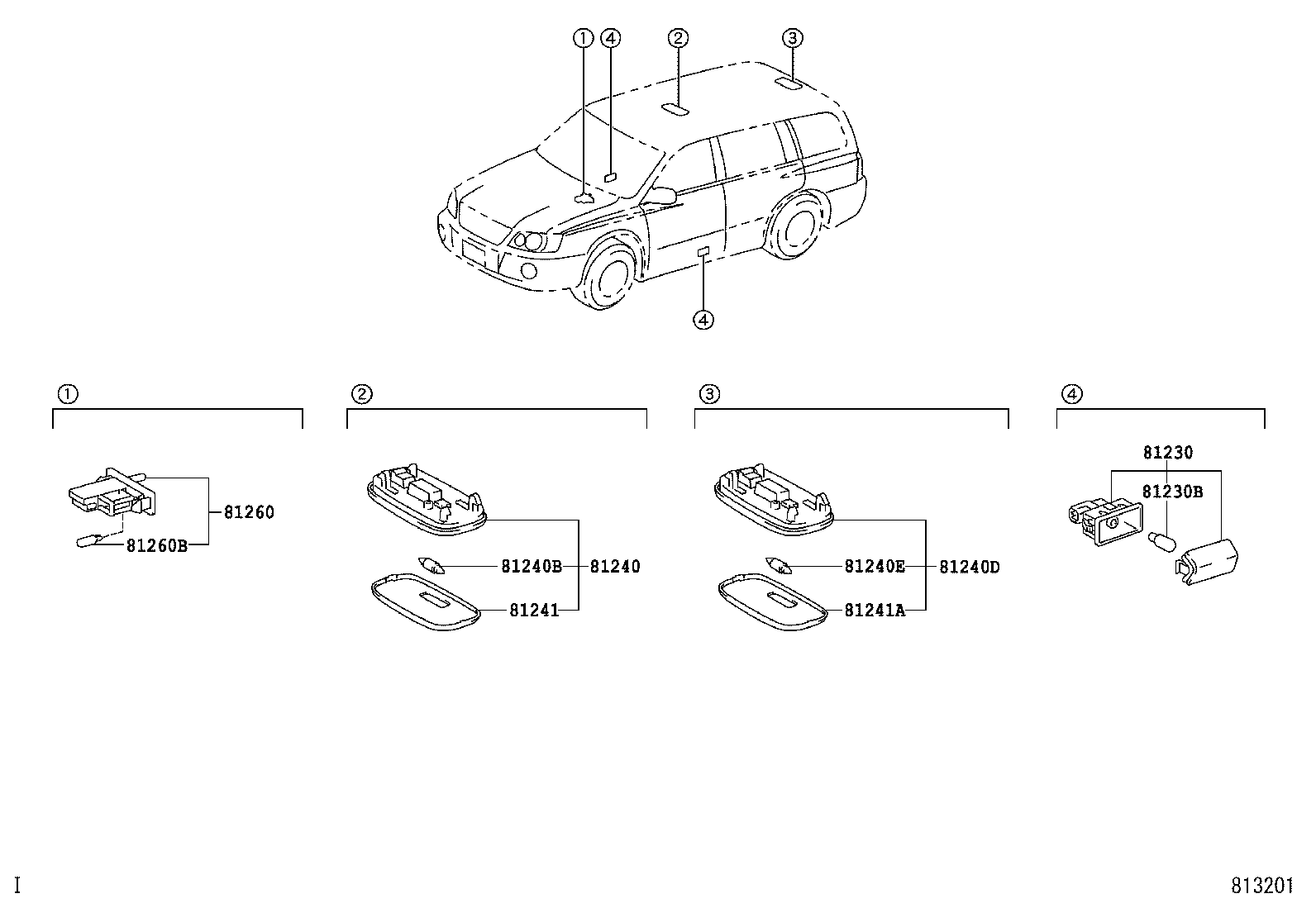 ①
④
②
③
④

①
81260
81260B

②
81240B
81240
81241

③
81240E
81240D
81241A

④
81230
81230B

I
813201