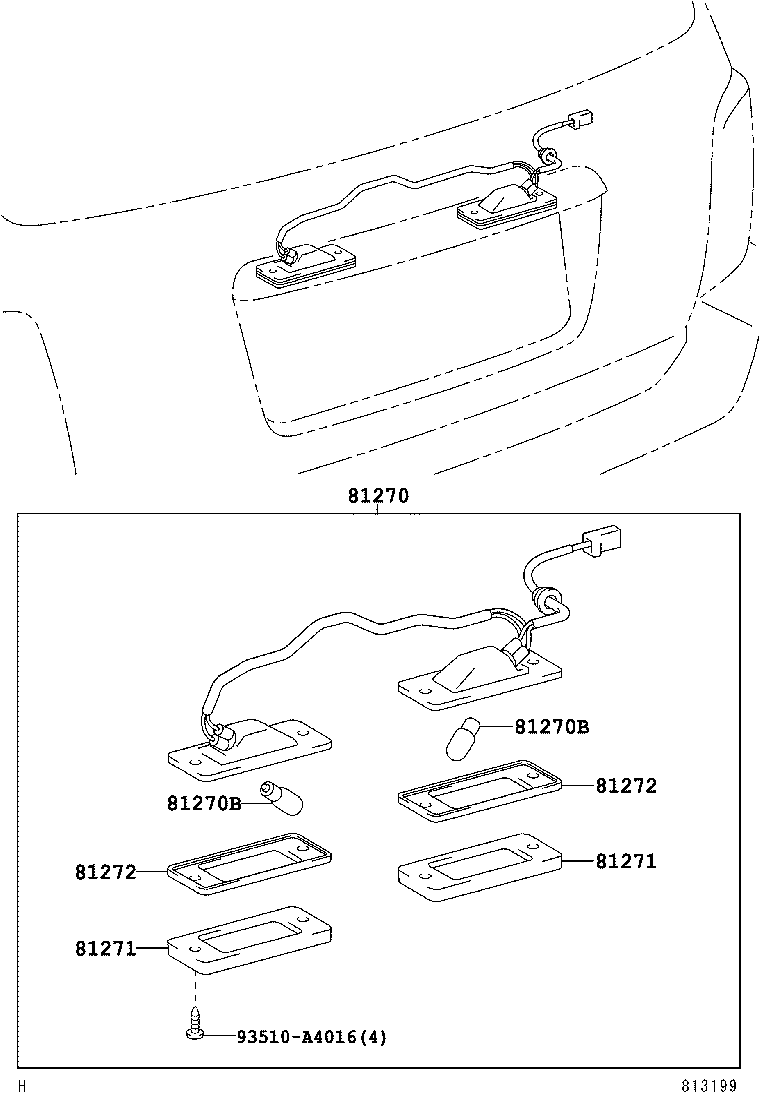 81270

81270B

81270B

81272

81272

81271

81271

93510-A4016(4)

H

813199