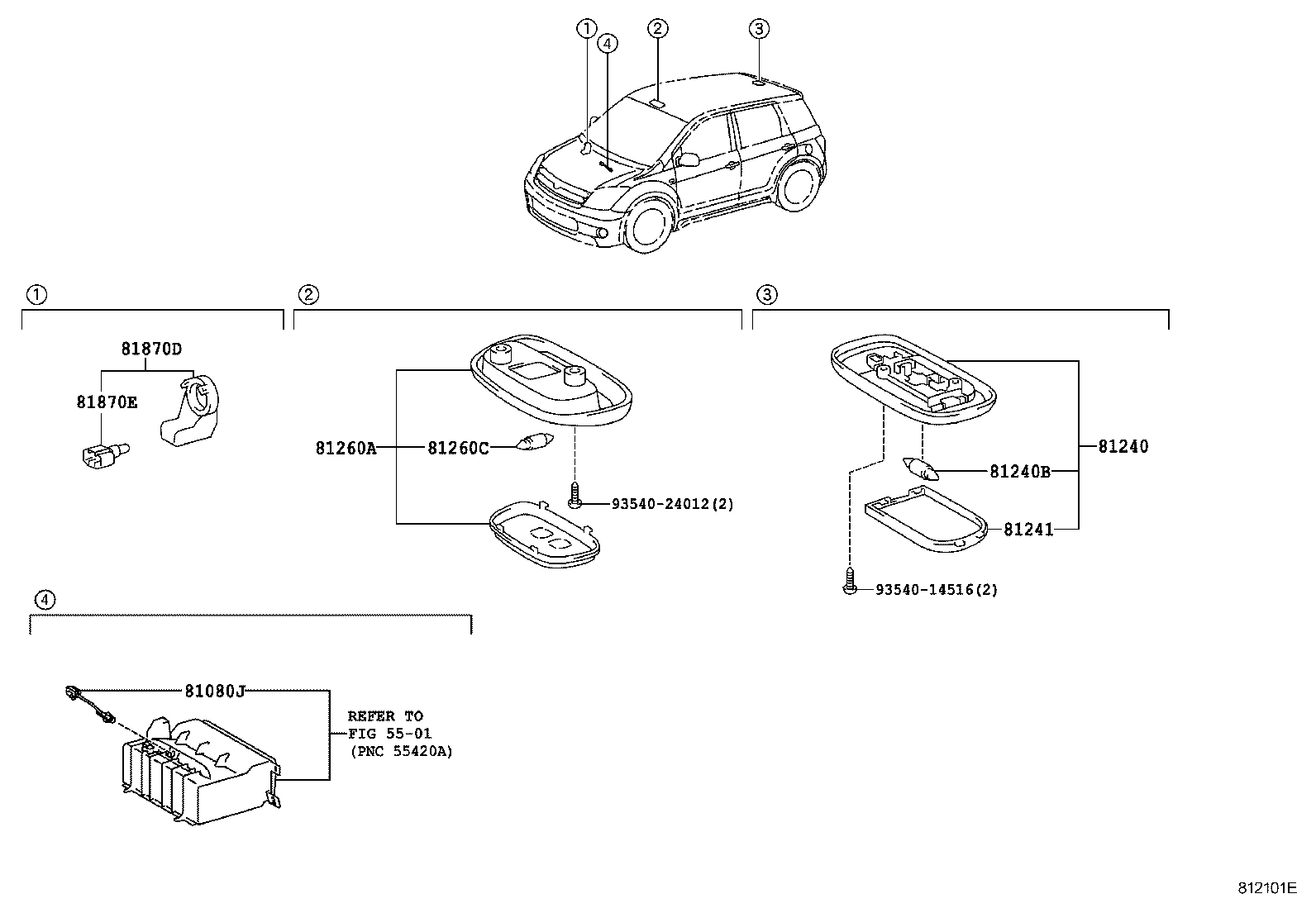 ①
④
②
③

①

81870D
81870E

②

81260A
81260C
93540-24012(2)

③

81240
81240B
81241
93540-14516(2)

④

81080J
REFER TO
FIG 55-01
(PNC 55420A)

812101E