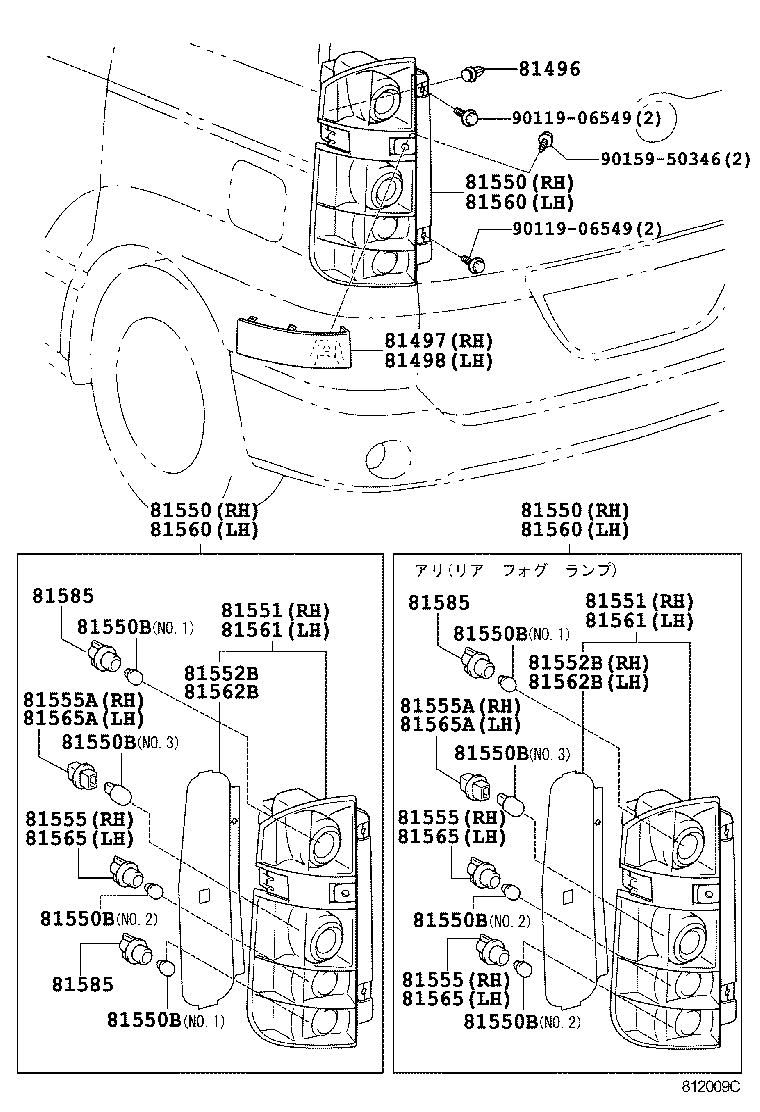 81496
90119-06549(2)
90159-50346(2)
81550(RH)
81560(LH)
90119-06549(2)
81497(RH)
81498(LH)

81550(RH)
81560(LH)

81585
81550B(NO. 1)
81551(RH)
81561(LH)
81552B
81562B
81555A(RH)
81565A(LH)
81550B(NO. 3)
81555(RH)
81565(LH)
81550B(NO. 2)
81585
81550B(NO. 1)

81550(RH)
81560(LH)

アリ(リア フォグ ランプ)
81585
81550B(NO. 1)
81551(RH)
81561(LH)
81552B(RH)
81562B(LH)
81555A(RH)
81565A(LH)
81550B(NO. 3)
81555(RH)
81565(LH)
81550B(NO. 2)
81555(RH)
81565(LH)
81550B(NO. 2)

812009C