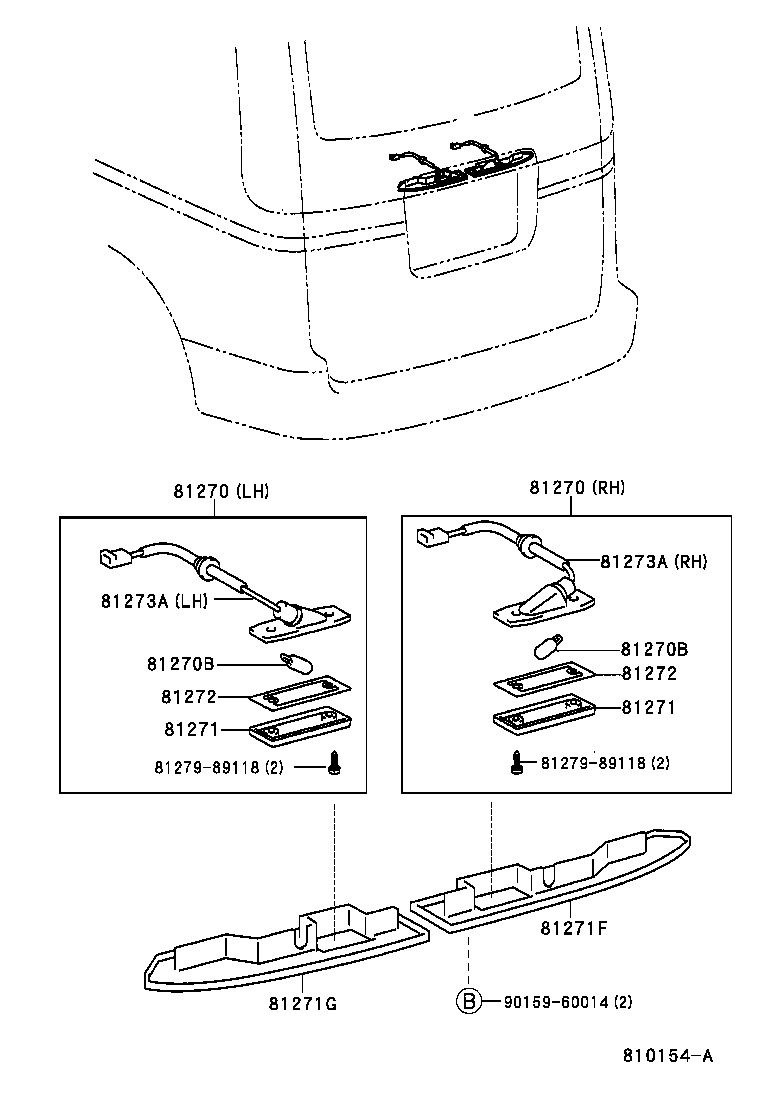 81270 (LH)

81273A (LH)

81270B

81272

81271

81279-89118 (2)

81270 (RH)

81273A (RH)

81270B

81272

81271

81279-89118 (2)

81271F

81271G

B 90159-60014 (2)

810154-A