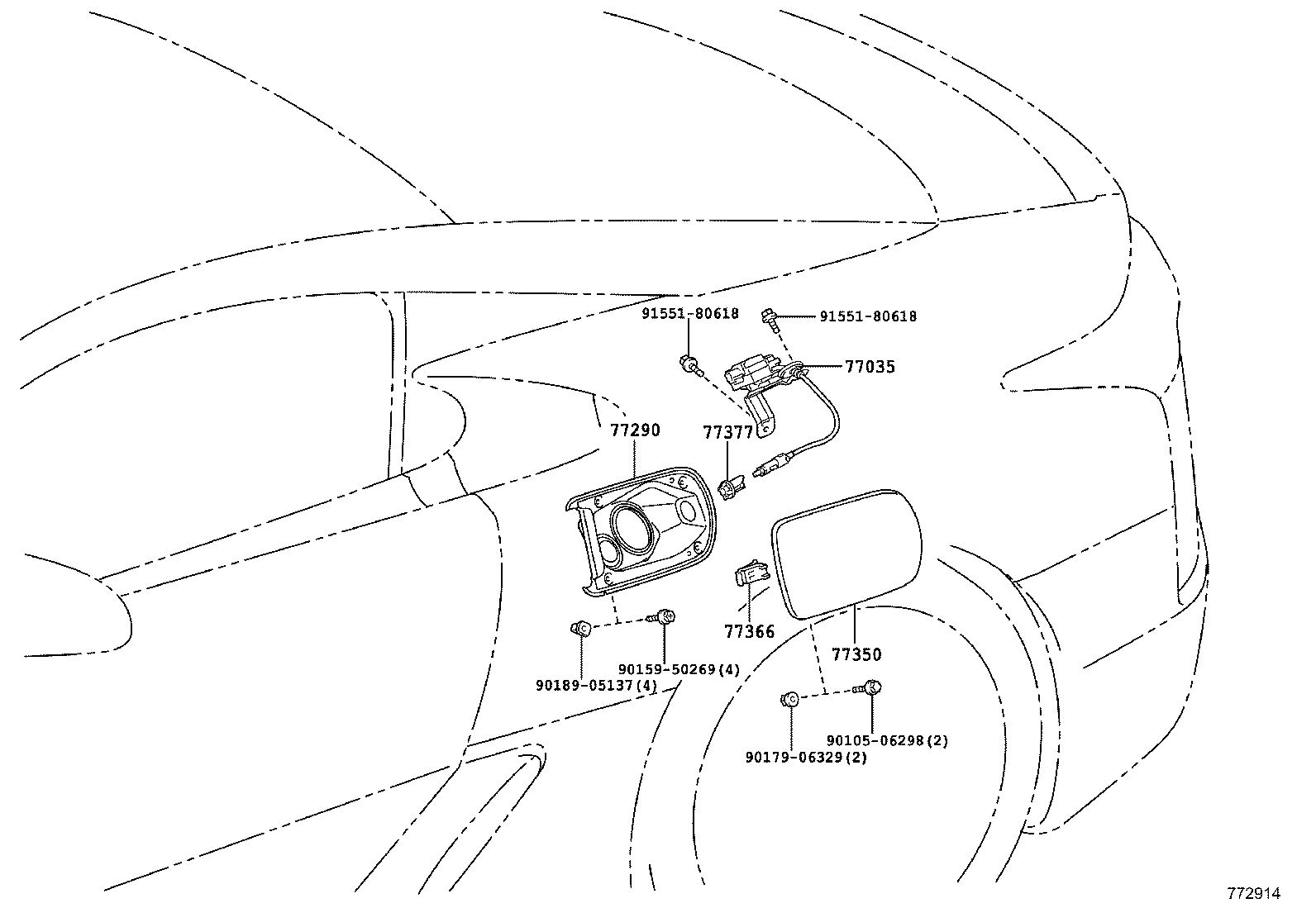 91551-80618
91551-80618
77035
77290
77377
77366
77350
90159-50269(4)
90189-05137(4)
90105-06298(2)
90179-06329(2)
772914