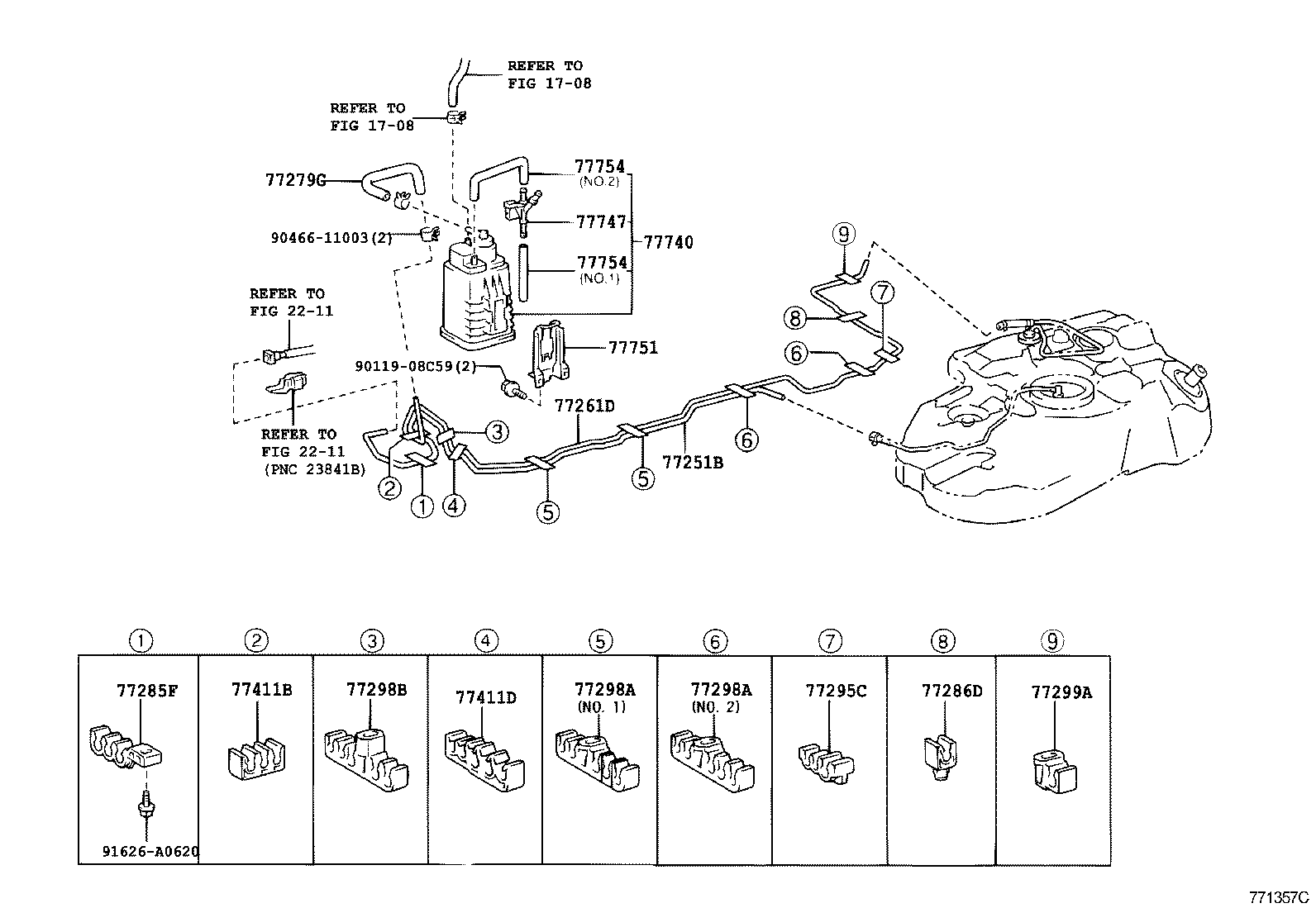 REFER TO
FIG 17-08

REFER TO
FIG 17-08

77279G

77754
(NO.2)

77747

77740

77754
(NO.1)

90466-11003(2)

REFER TO
FIG 22-11

77751

90119-08C59(2)

REFER TO
FIG 22-11
(PNC 23841B)

77261D

77251B

9
8
7
6

3
2
1
4
5
5
6

| ① | ② | ③ | ④ | ⑤ | ⑥ | ⑦ | ⑧ | ⑨ |
|---|---|---|---|---|---|---|---|---|
| 77285F 91626-A0620 | 77411B | 77298B | 77411D | 77298A (NO. 1) | 77298A (NO. 2) | 77295C | 77286D | 77299A |

771357C