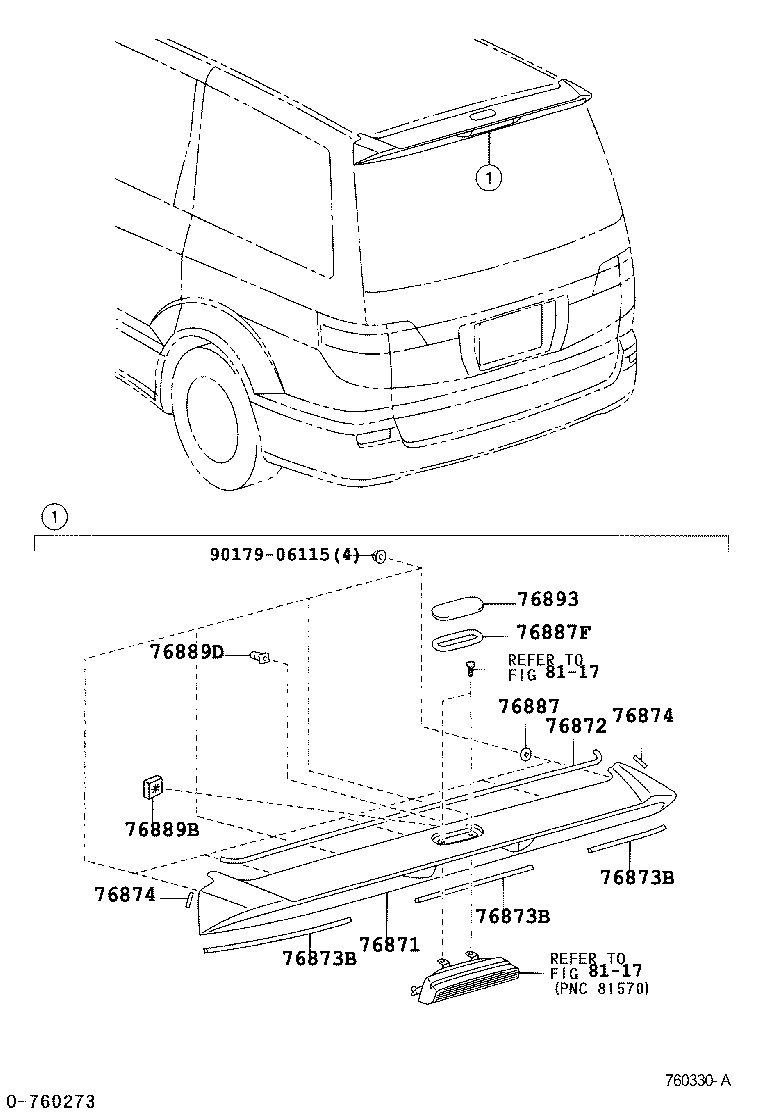 1

1

90179-06115(4)

76893

76887F

76889D

REFER TO FIG 81-17

76887

76872

76874

76889B

76873B

76874

76873B

76871

76873B

REFER TO FIG 81-17 (PNC 81570)

760330-A

0-760273