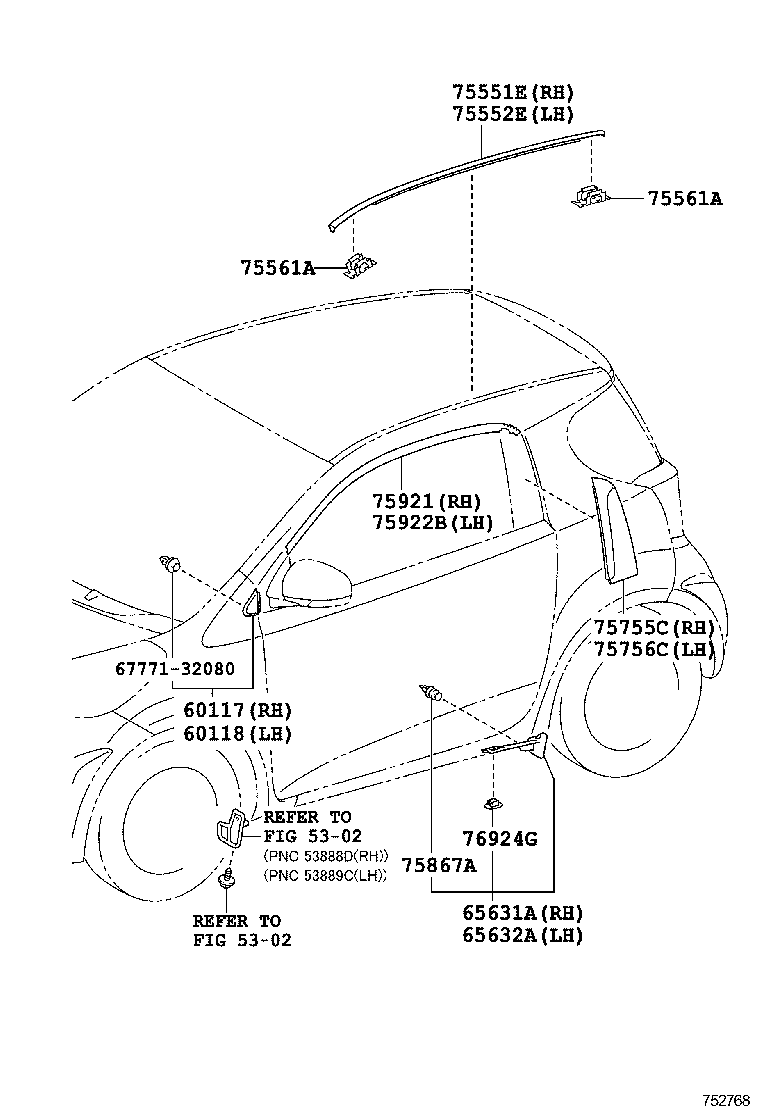 75551E(RH)
75552E(LH)

75561A

75561A

75921(RH)
75922B(LH)

75755C(RH)
75756C(LH)

67771-32080

60117(RH)
60118(LH)

REFER TO
FIG 53-02
(PNC 53888D(RH))
(PNC 53889C(LH))

REFER TO
FIG 53-02

76924G

75867A

65631A(RH)
65632A(LH)

752768