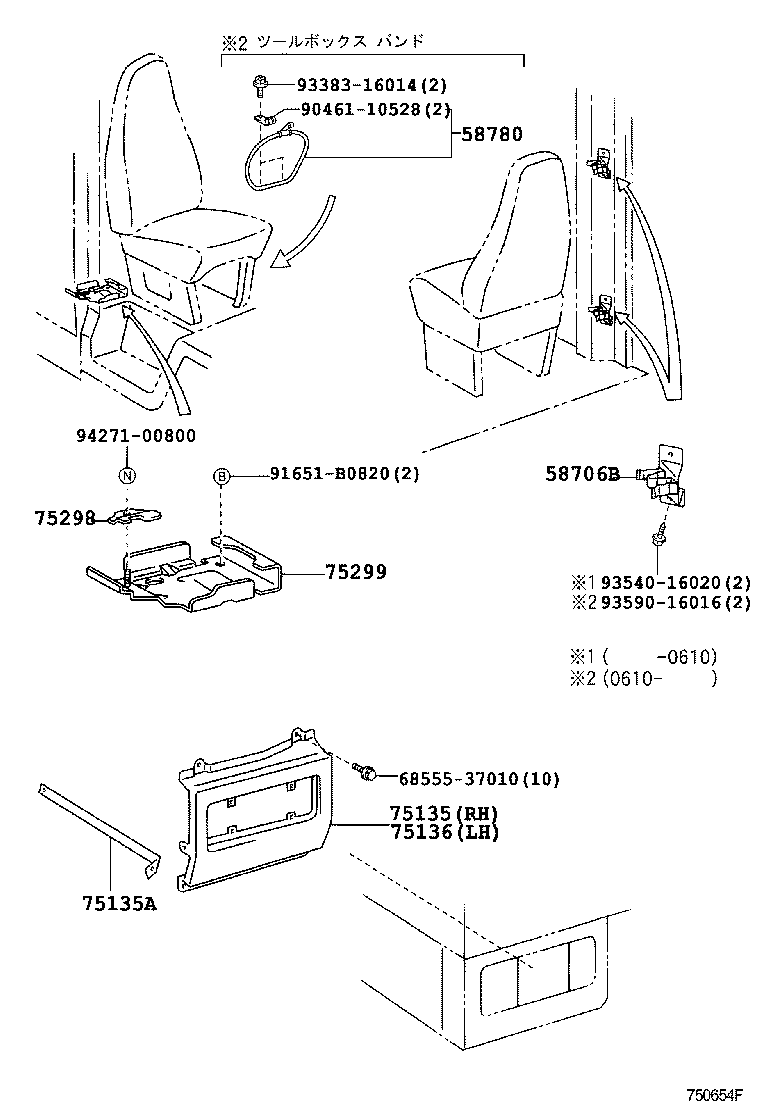 ※2 ツールボックス バンド

93383-16014(2)

90461-10528(2)

58780

94271-00800

N

B

91651-B0820(2)

58706B

75298

75299

※1 93540-16020(2)
※2 93590-16016(2)

※1 (　　-0610)
※2 (0610-　　)

68555-37010(10)

75135(RH)
75136(LH)

75135A

750654F