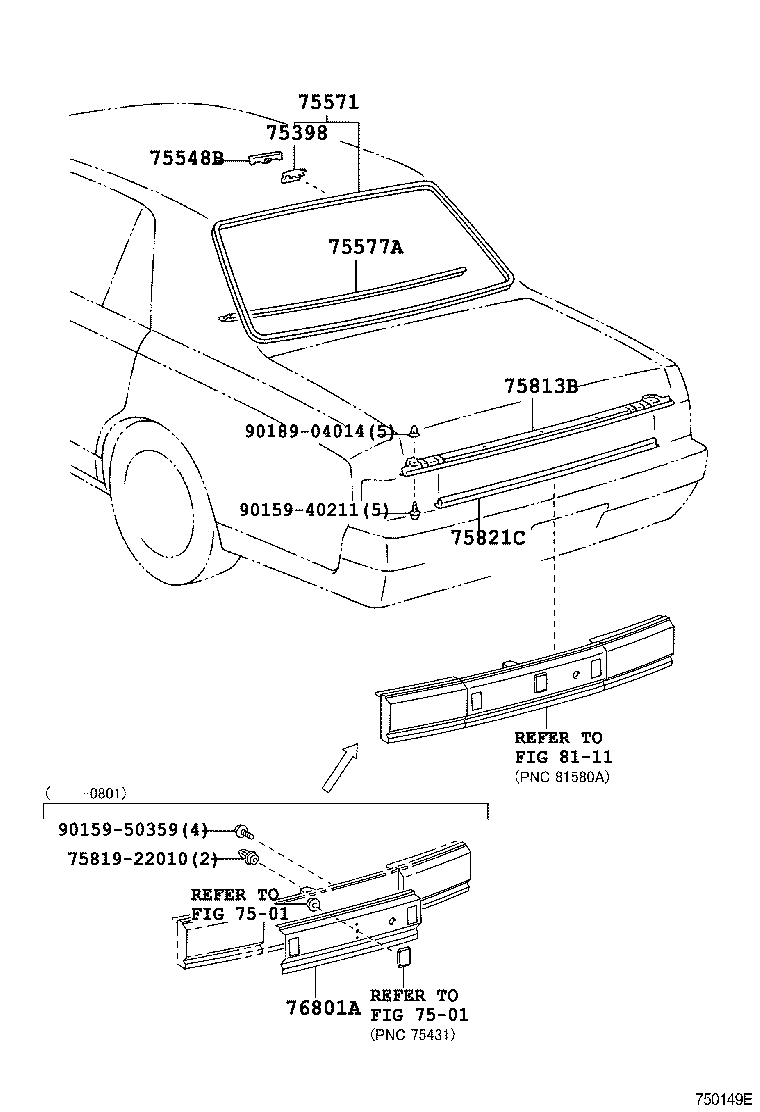 75571
75398
75548B
75577A
75813B
90189-04014(5)
90159-40211(5)
75821C
REFER TO
FIG 81-11
(PNC 81580A)
( -0801)
90159-50359(4)
75819-22010(2)
REFER TO
FIG 75-01
76801A
REFER TO
FIG 75-01
(PNC 75431)
750149E