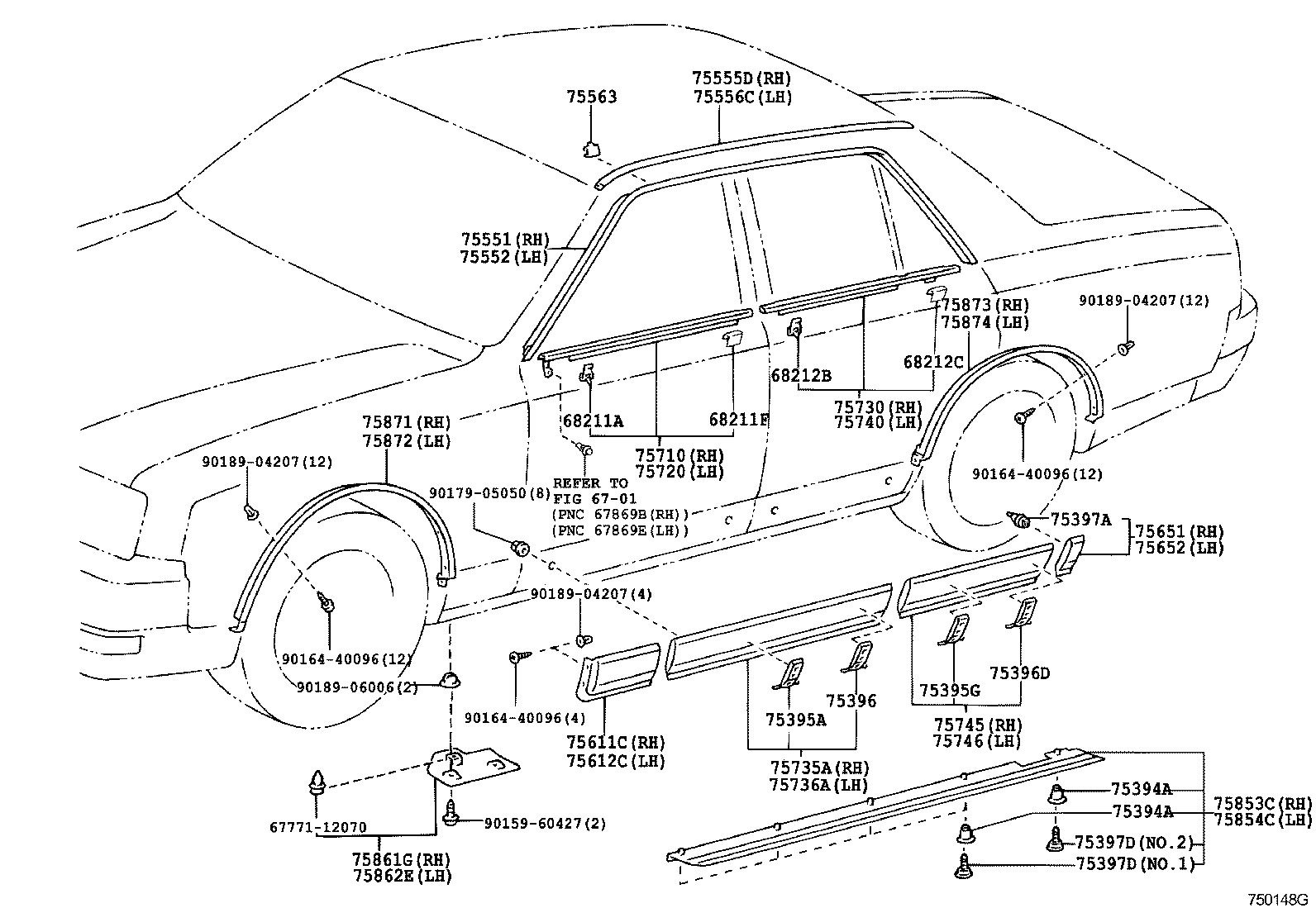 75563
75555D(RH)
75556C(LH)
75551(RH)
75552(LH)
75873(RH)
75874(LH)
90189-04207(12)
68212B
68212C
75730(RH)
75740(LH)
68211A
68211F
75710(RH)
75720(LH)
75871(RH)
75872(LH)
90189-04207(12)
90179-05050(8)
REFER TO
FIG 67-01
(PNC 67869B(RH))
(PNC 67869E(LH))
90164-40096(12)
75397A
75651(RH)
75652(LH)
90189-04207(4)
90164-40096(12)
90189-06006(2)
90164-40096(4)
75611C(RH)
75612C(LH)
75395A
75396
75735A(RH)
75736A(LH)
75395G
75396D
75745(RH)
75746(LH)
67771-12070
90159-60427(2)
75861G(RH)
75862E(LH)
75394A
75394A
75853C(RH)
75854C(LH)
75397D(NO.2)
75397D(NO.1)
750148G