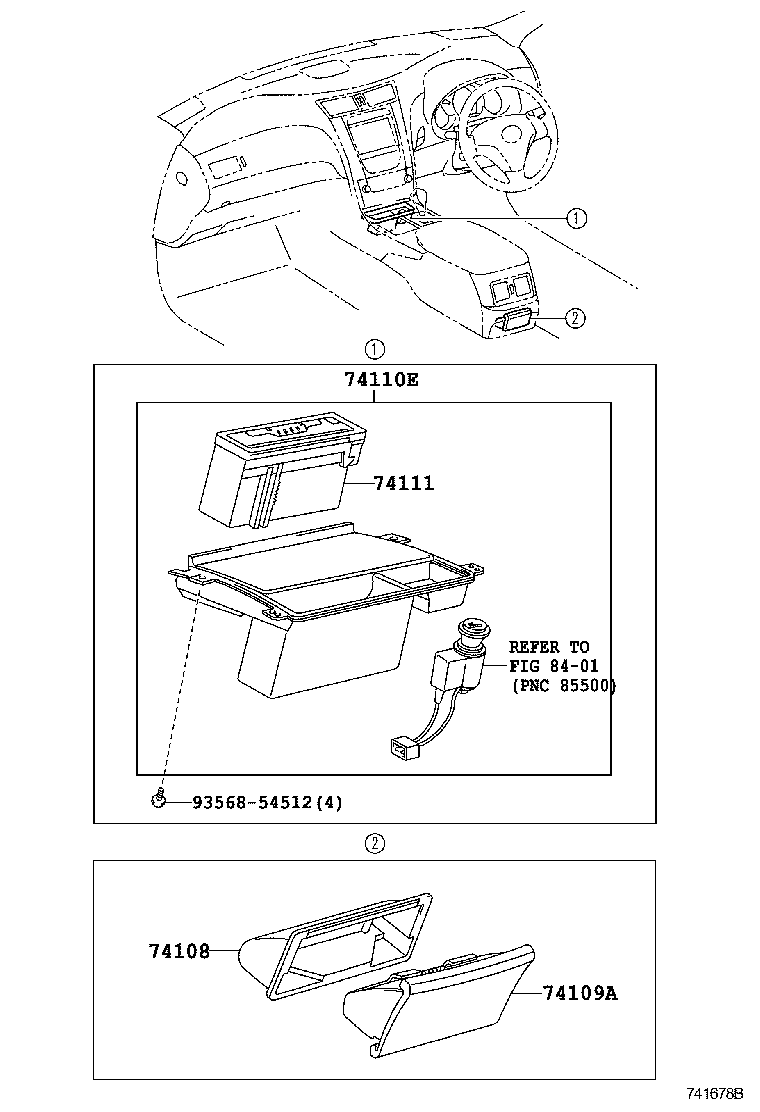 1

2

1

74110E

74111

REFER TO
FIG 84-01
(PNC 85500)

93568-54512(4)

2

74108

74109A

741678B