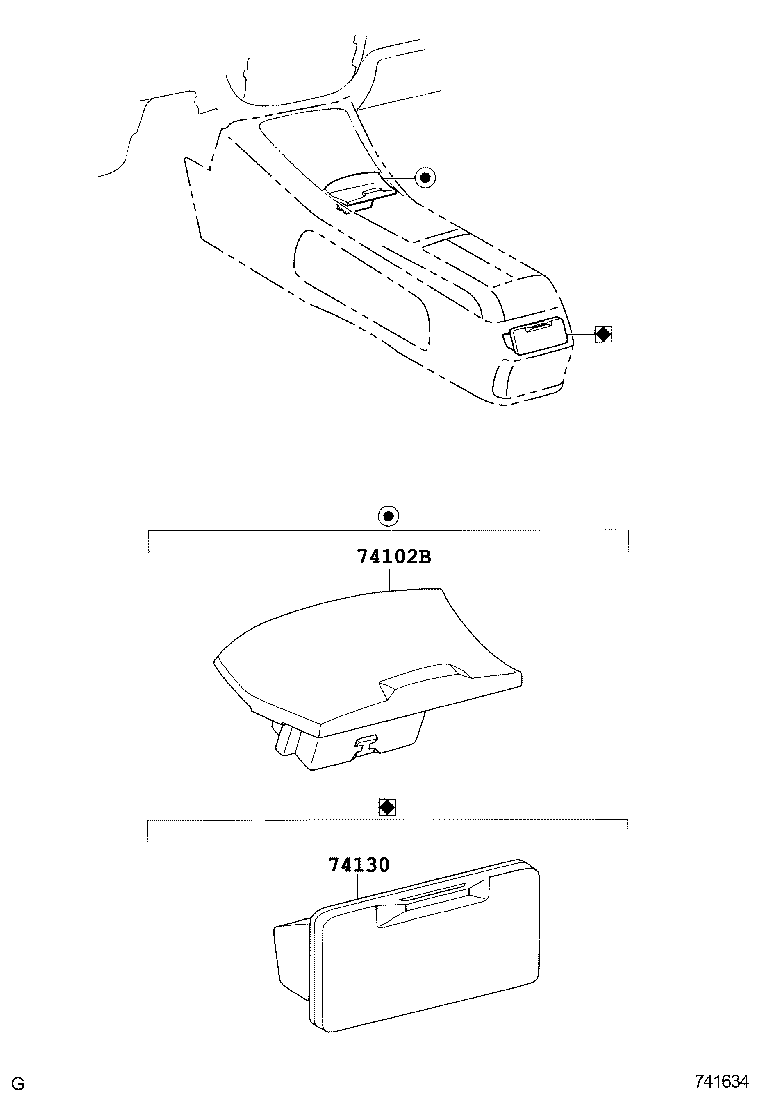 74102B

74130

G

741634