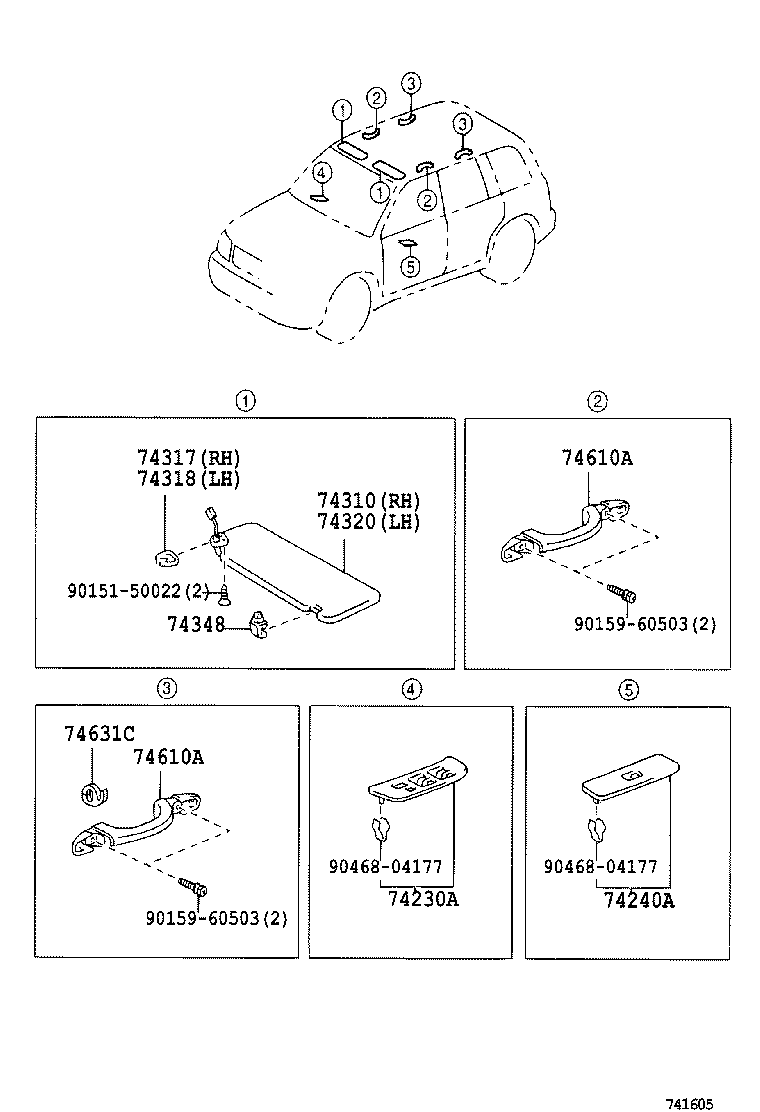 1
2
3
3
4
1
2
5

1
74317(RH)
74318(LH)
74310(RH)
74320(LH)
90151-50022(2)
74348

2
74610A
90159-60503(2)

3
74631C
74610A
90159-60503(2)

4
90468-04177
74230A

5
90468-04177
74240A

741605