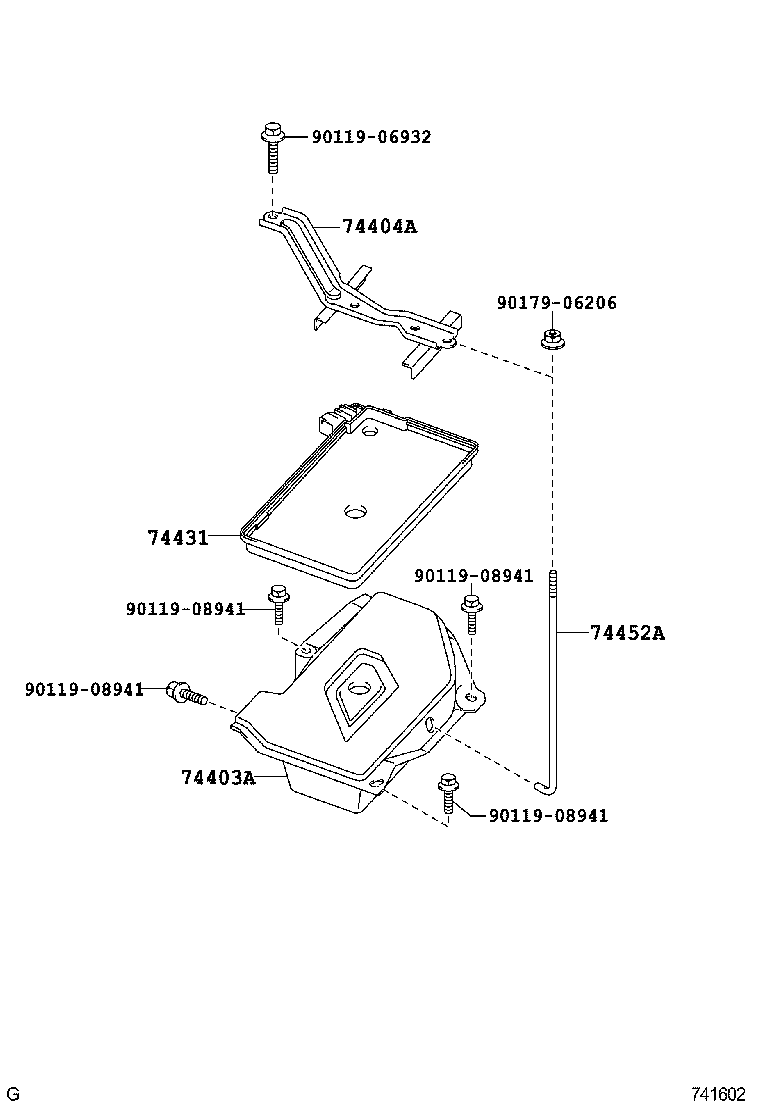 90119-06932
74404A
90179-06206
74431
90119-08941
90119-08941
74452A
90119-08941
74403A
90119-08941
G
741602