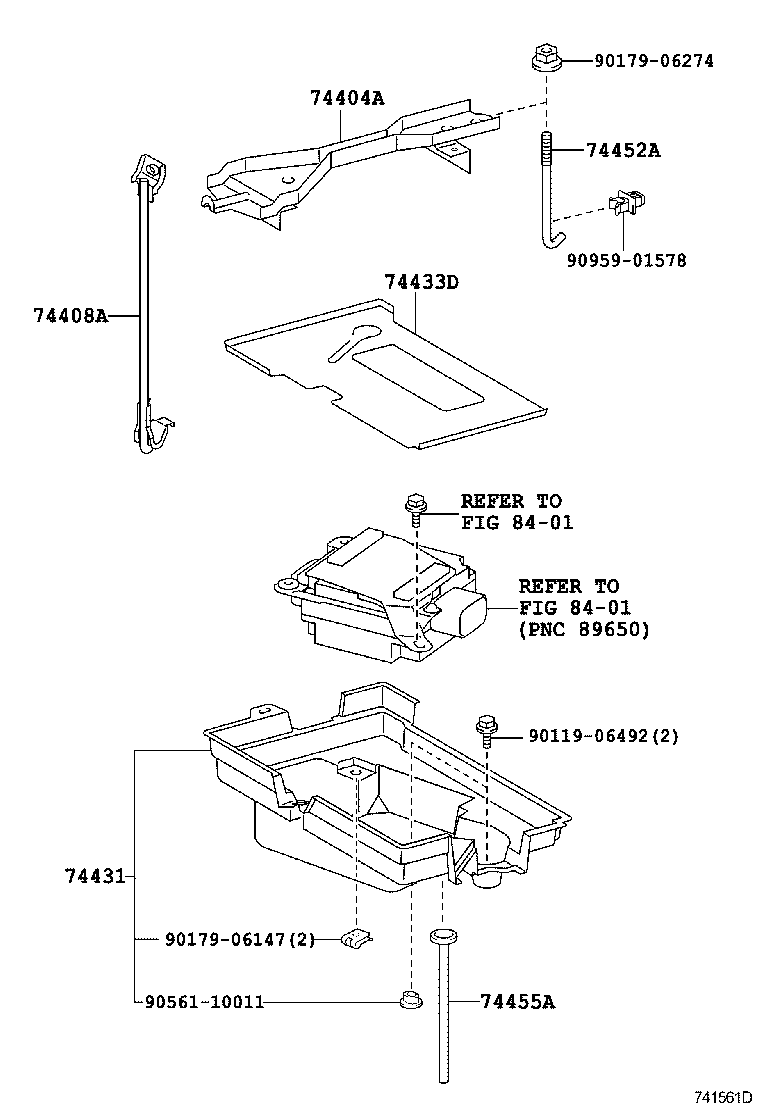 90179-06274

74404A

74452A

90959-01578

74408A

74433D

REFER TO
FIG 84-01

REFER TO
FIG 84-01
(PNC 89650)

90119-06492(2)

74431

90179-06147(2)

90561-10011

74455A

741561D