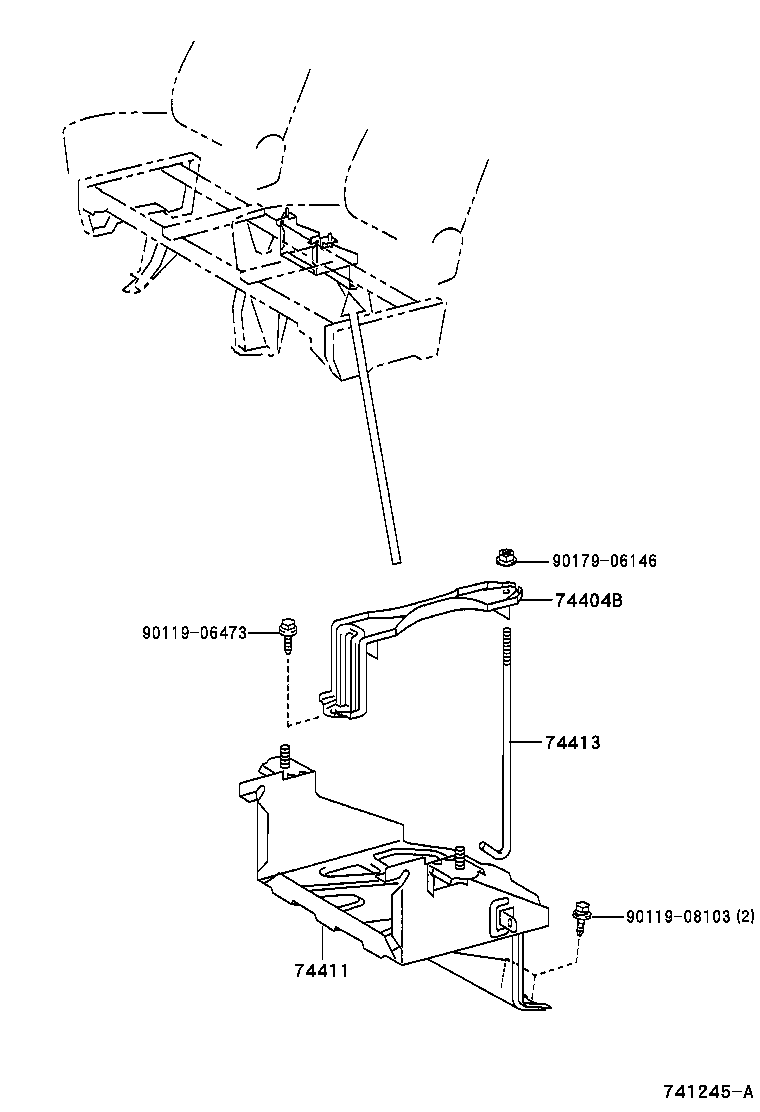 90179-06146

74404B

90119-06473

74413

90119-08103 (2)

74411

741245-A