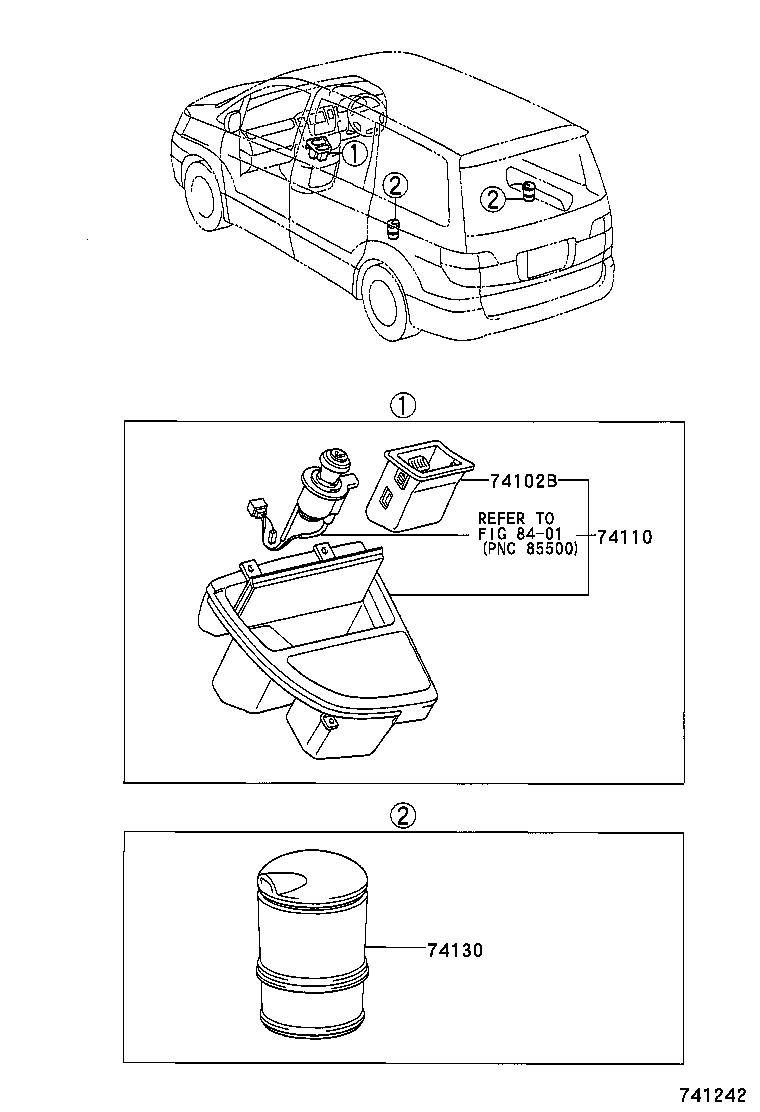 1
2
2

1

74102B
REFER TO FIG 84-01 (PNC 85500)
74110

2

74130

741242