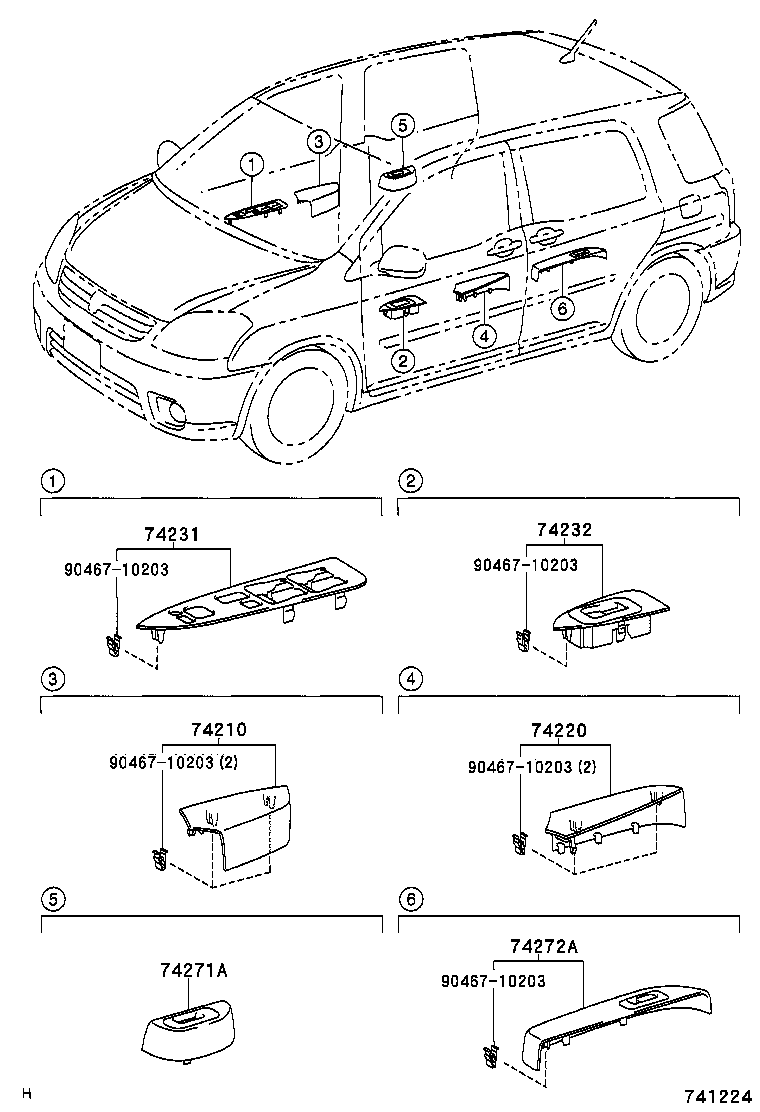 1
3
5
2
4
6

1
74231
90467-10203

2
74232
90467-10203

3
74210
90467-10203 (2)

4
74220
90467-10203 (2)

5
74271A

6
74272A
90467-10203

H
741224