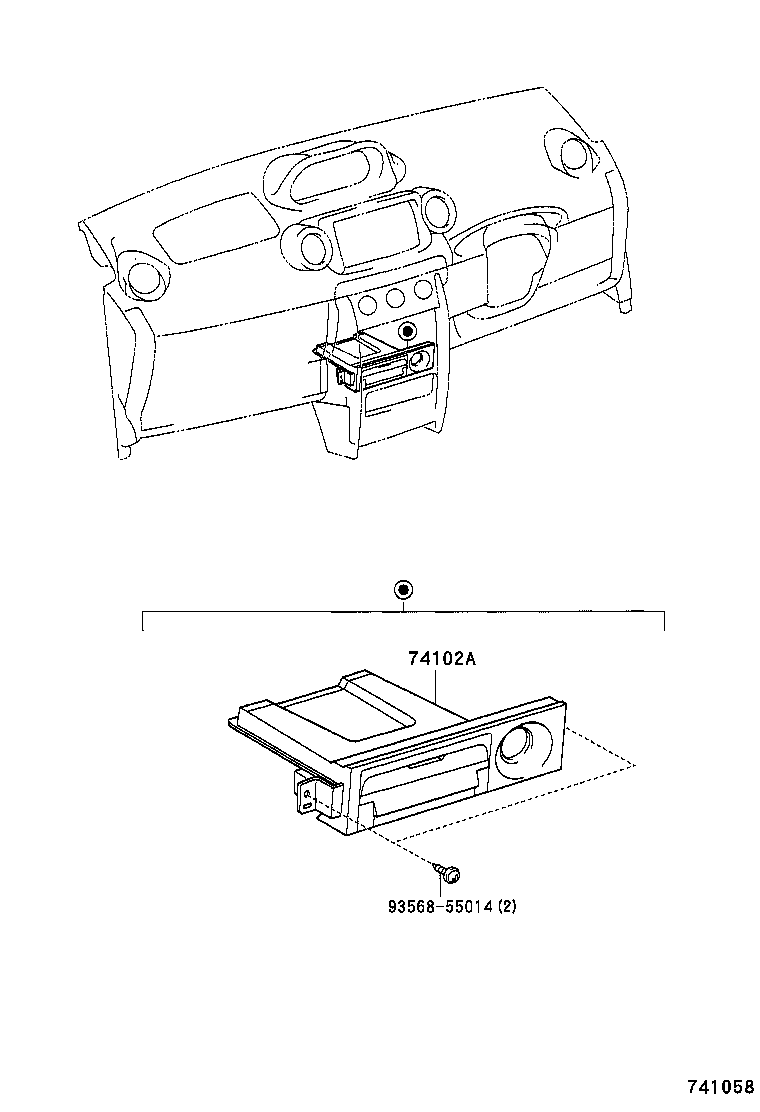 74102A

93568-55014 (2)

741058