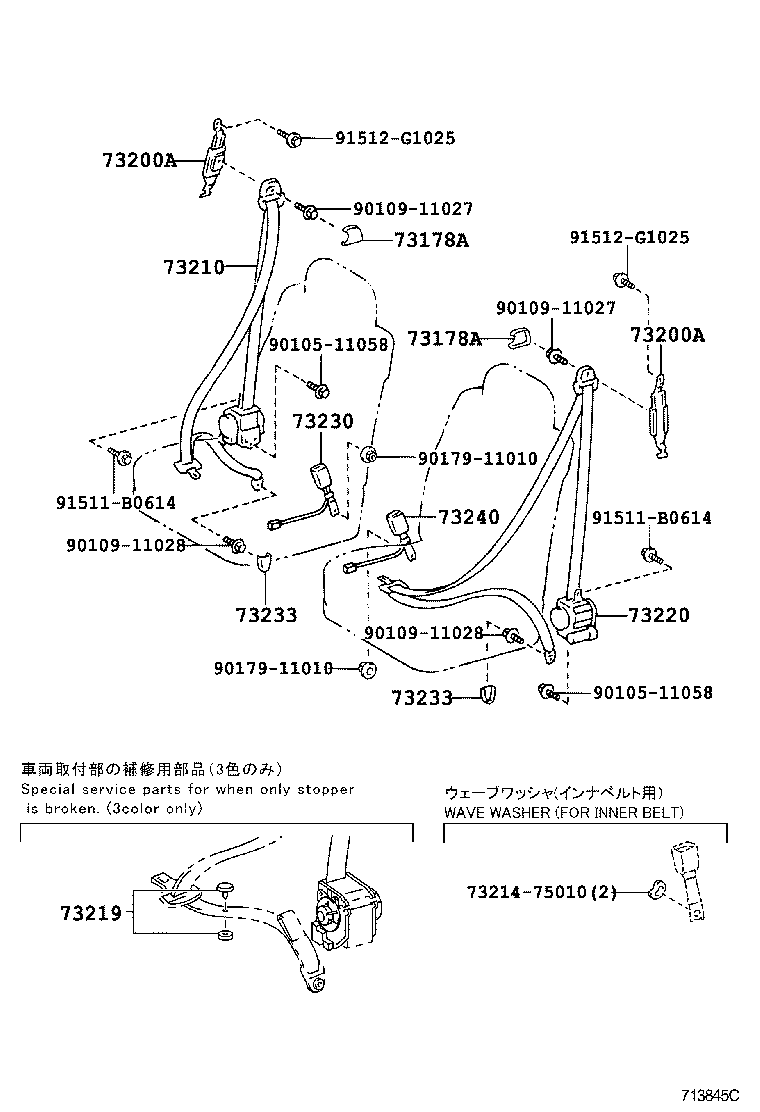 91512-G1025
73200A
90109-11027
73178A
73210
91512-G1025
90109-11027
73178A
73200A
90105-11058
73230
90179-11010
91511-B0614
73240
91511-B0614
90109-11028
73233
73220
90109-11028
90179-11010
73233
90105-11058

車両取付部の補修用部品（3色のみ）
Special service parts for when only stopper is broken. (3color only)
73219

ウェーブワッシャ(インナベルト用)
WAVE WASHER (FOR INNER BELT)
73214-75010(2)

713845C