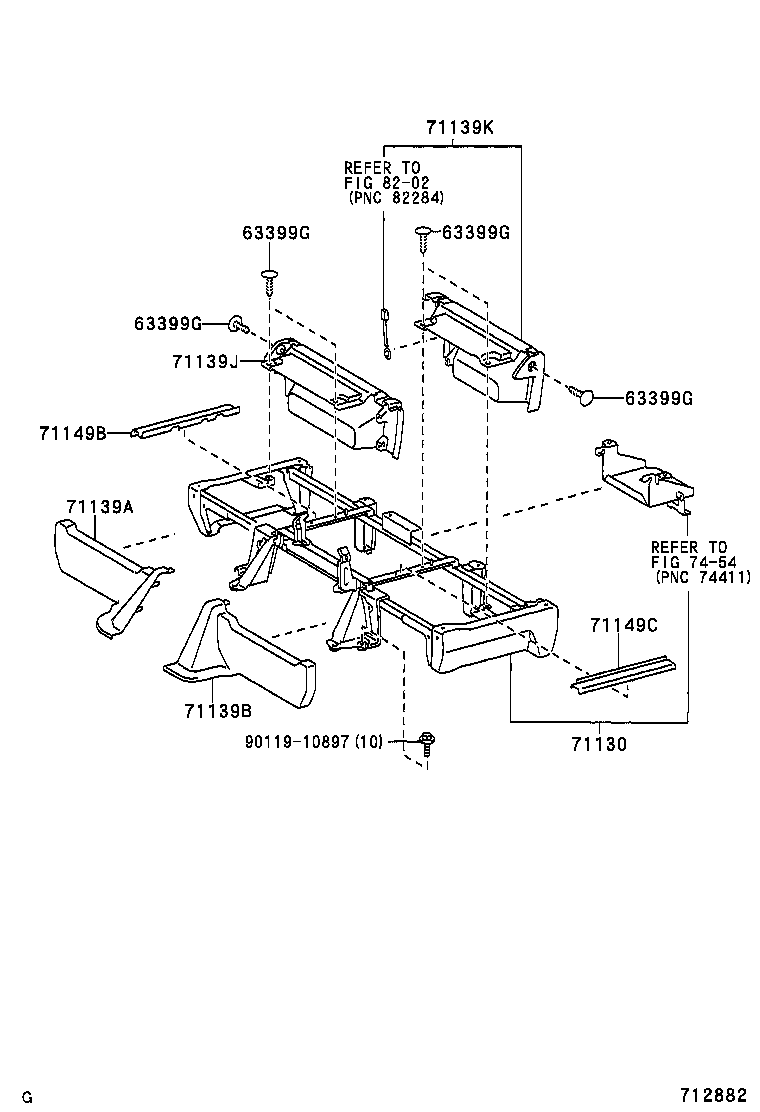 71139K

REFER TO
FIG 82-02
(PNC 82284)

63399G

63399G

63399G

71139J

63399G

71149B

71139A

REFER TO
FIG 74-54
(PNC 74411)

71149C

71139B

90119-10897 (10)

71130

G

712882