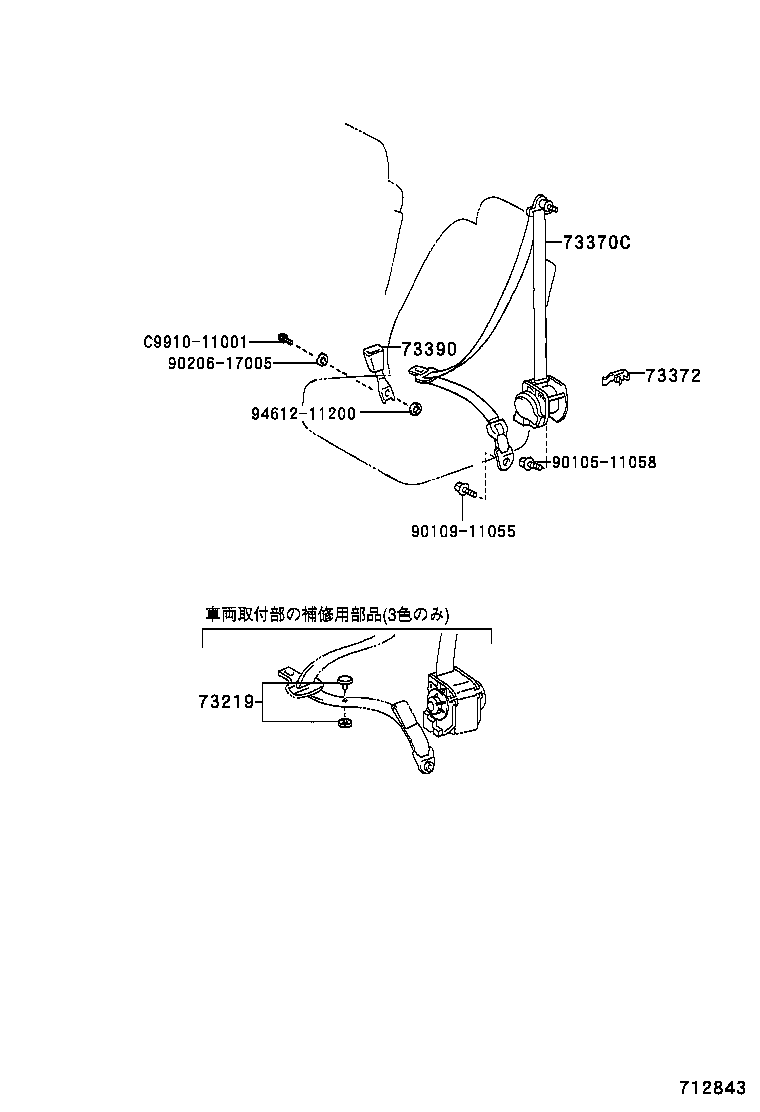 73370C
C9910-11001
73390
90206-17005
73372
94612-11200
90105-11058
90109-11055
車両取付部の補修用部品(3色のみ)
73219
712843