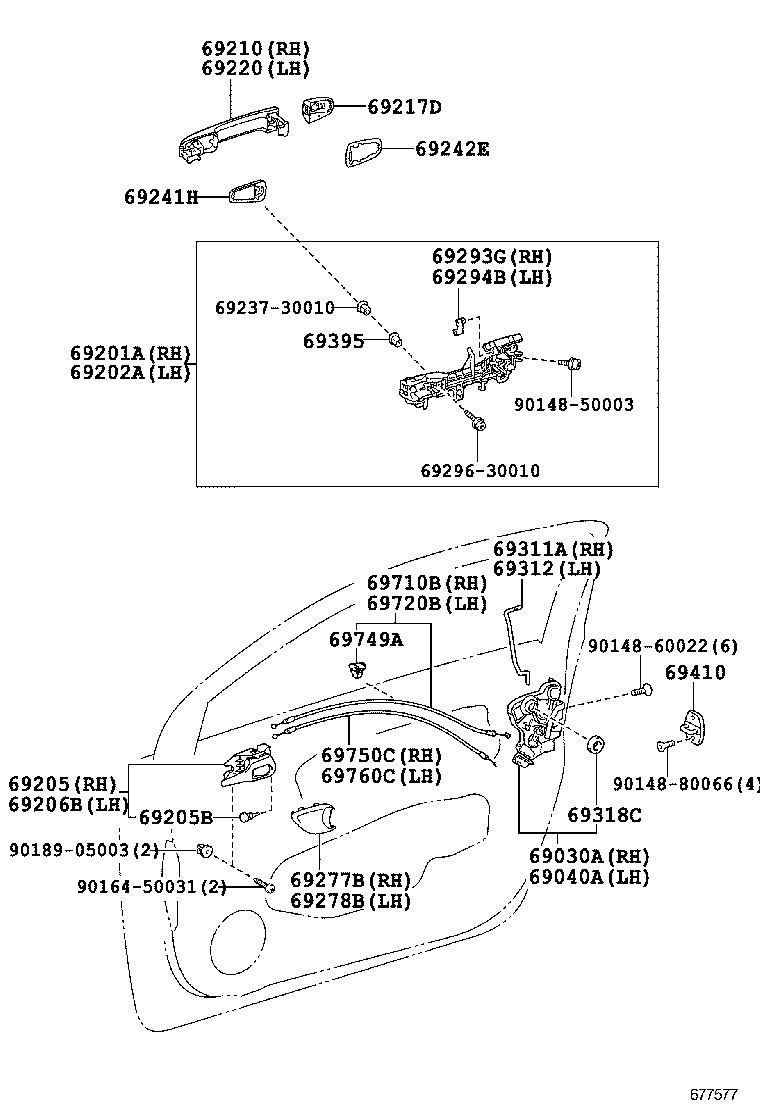 69210(RH)
69220(LH)
69217D
69242E
69241H
69293G(RH)
69294B(LH)
69237-30010
69395
69201A(RH)
69202A(LH)
90148-50003
69296-30010
69311A(RH)
69312(LH)
69710B(RH)
69720B(LH)
69749A
90148-60022(6)
69410
69750C(RH)
69760C(LH)
69205(RH)
69206B(LH)
69205B
90148-80066(4)
69318C
90189-05003(2)
90164-50031(2)
69277B(RH)
69278B(LH)
69030A(RH)
69040A(LH)
677577