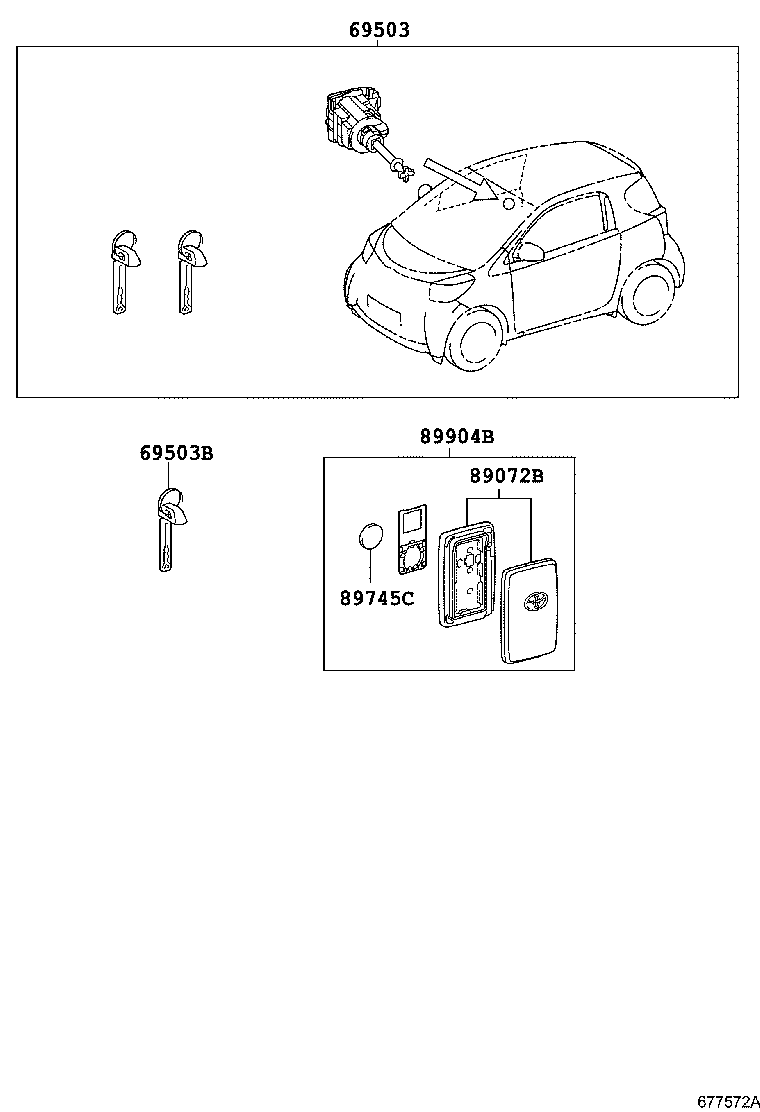 69503

69503B

89904B

89072B

89745C

677572A