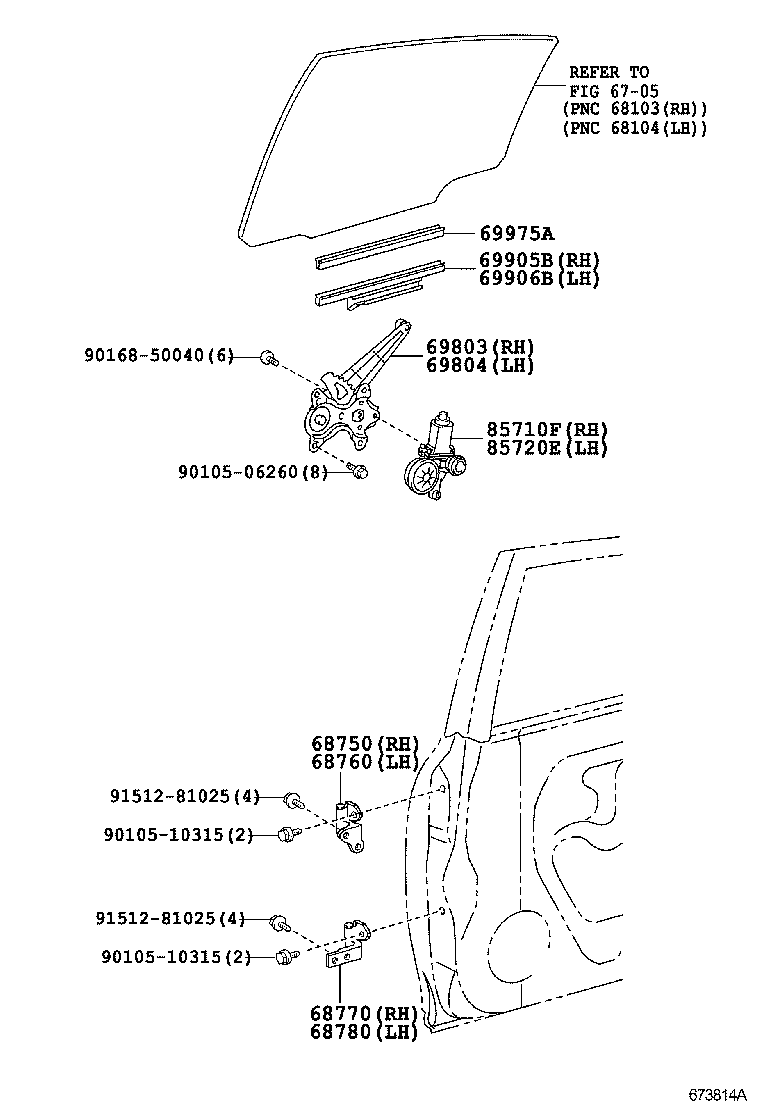 REFER TO
FIG 67-05
(PNC 68103(RH))
(PNC 68104(LH))

69975A

69905B(RH)
69906B(LH)

90168-50040(6)

69803(RH)
69804(LH)

85710F(RH)
85720E(LH)

90105-06260(8)

68750(RH)
68760(LH)

91512-81025(4)

90105-10315(2)

91512-81025(4)

90105-10315(2)

68770(RH)
68780(LH)

673814A