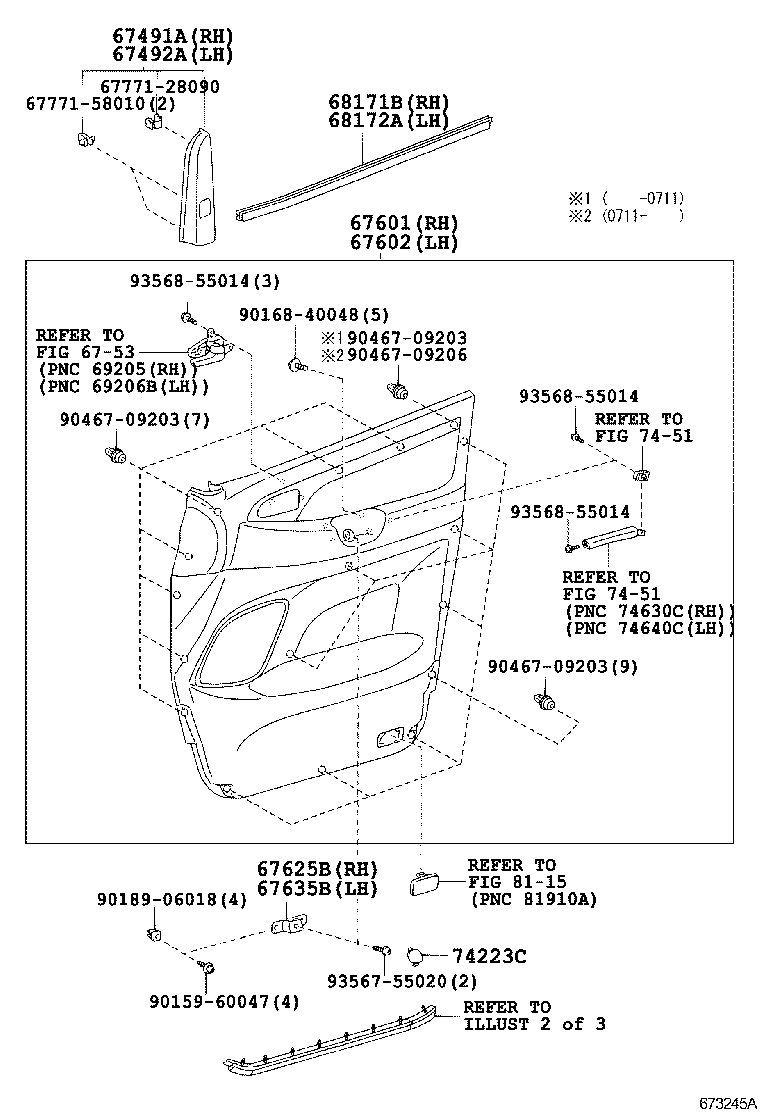 67491A(RH)
67492A(LH)
67771-28090
67771-58010(2)

68171B(RH)
68172A(LH)

※1 ( -0711)
※2 (0711- )

67601(RH)
67602(LH)

93568-55014(3)
90168-40048(5)
REFER TO
FIG 67-53
(PNC 69205(RH))
(PNC 69206B(LH))
※1 90467-09203
※2 90467-09206
90467-09203(7)
93568-55014
REFER TO
FIG 74-51
93568-55014
REFER TO
FIG 74-51
(PNC 74630C(RH))
(PNC 74640C(LH))
90467-09203(9)

67625B(RH)
67635B(LH)
REFER TO
FIG 81-15
(PNC 81910A)
90189-06018(4)
74223C
93567-55020(2)
90159-60047(4)
REFER TO
ILLUST 2 of 3

673245A