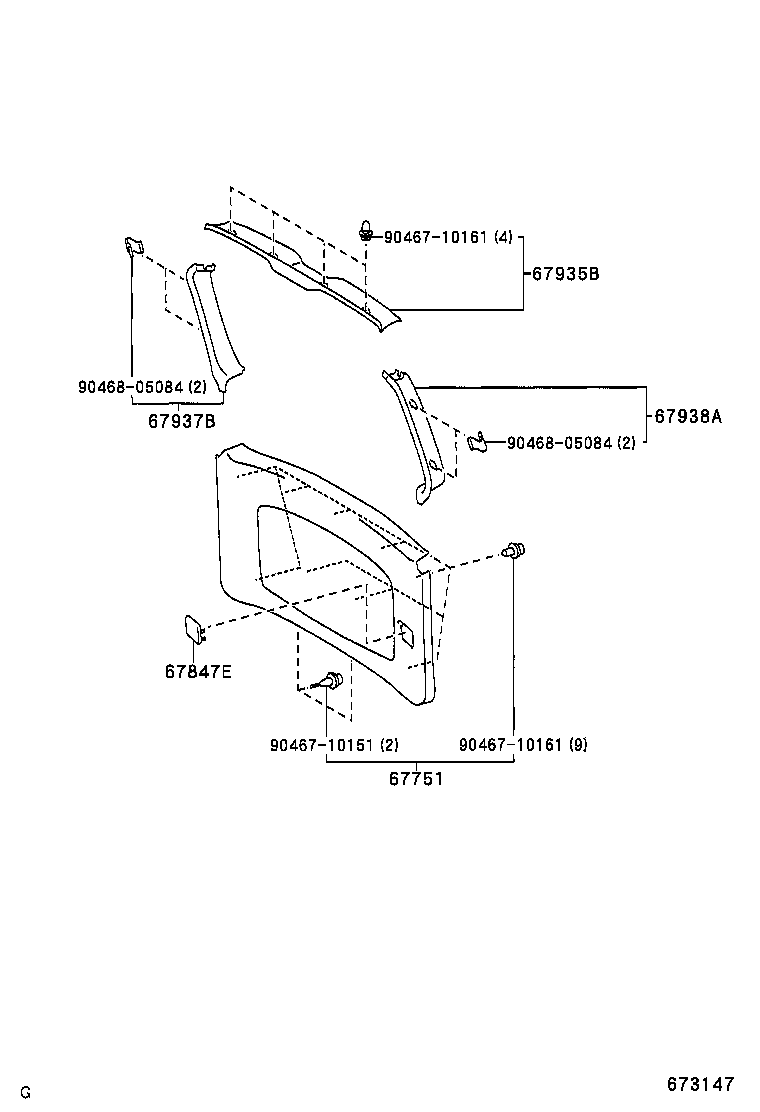 90467-10161 (4)
67935B
90468-05084 (2)
67937B
67938A
90468-05084 (2)
67847E
90467-10151 (2)
90467-10161 (9)
67751
G
673147