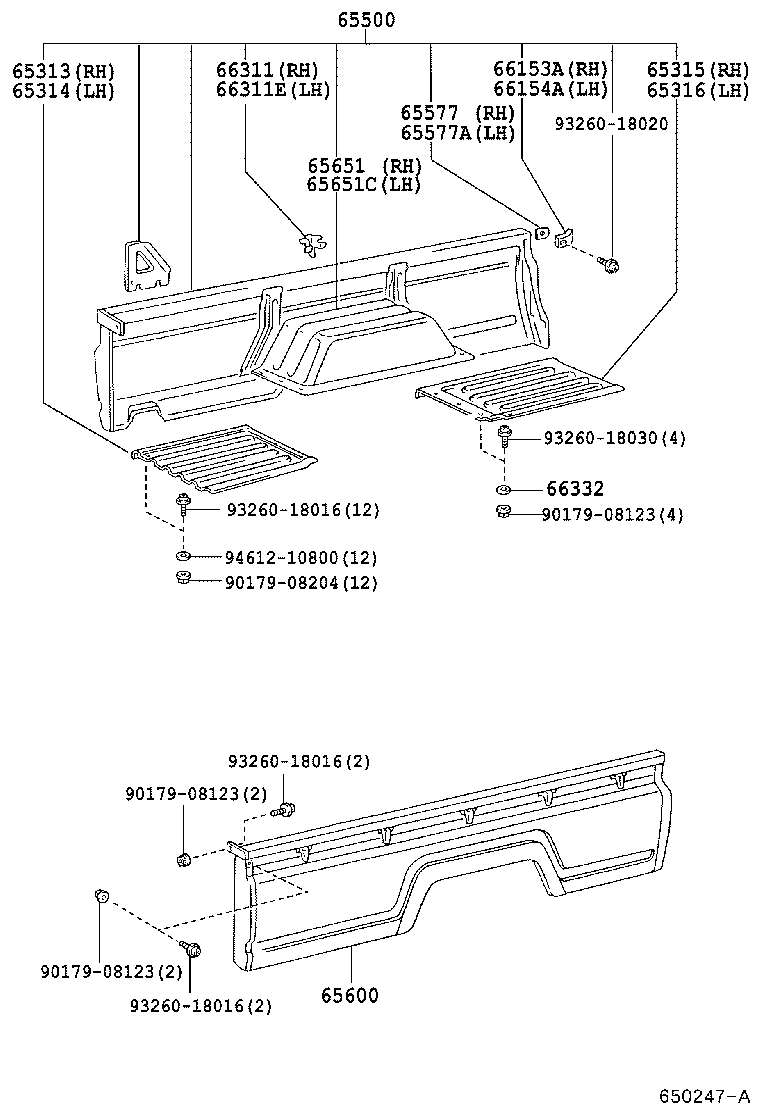 65500

65313(RH)
65314(LH)

66311(RH)
66311E(LH)

66153A(RH)
66154A(LH)

65315(RH)
65316(LH)

65577 (RH)
65577A(LH)

93260-18020

65651 (RH)
65651C(LH)

93260-18030(4)

66332

90179-08123(4)

93260-18016(12)

94612-10800(12)

90179-08204(12)

93260-18016(2)

90179-08123(2)

90179-08123(2)

93260-18016(2)

65600

650247-A